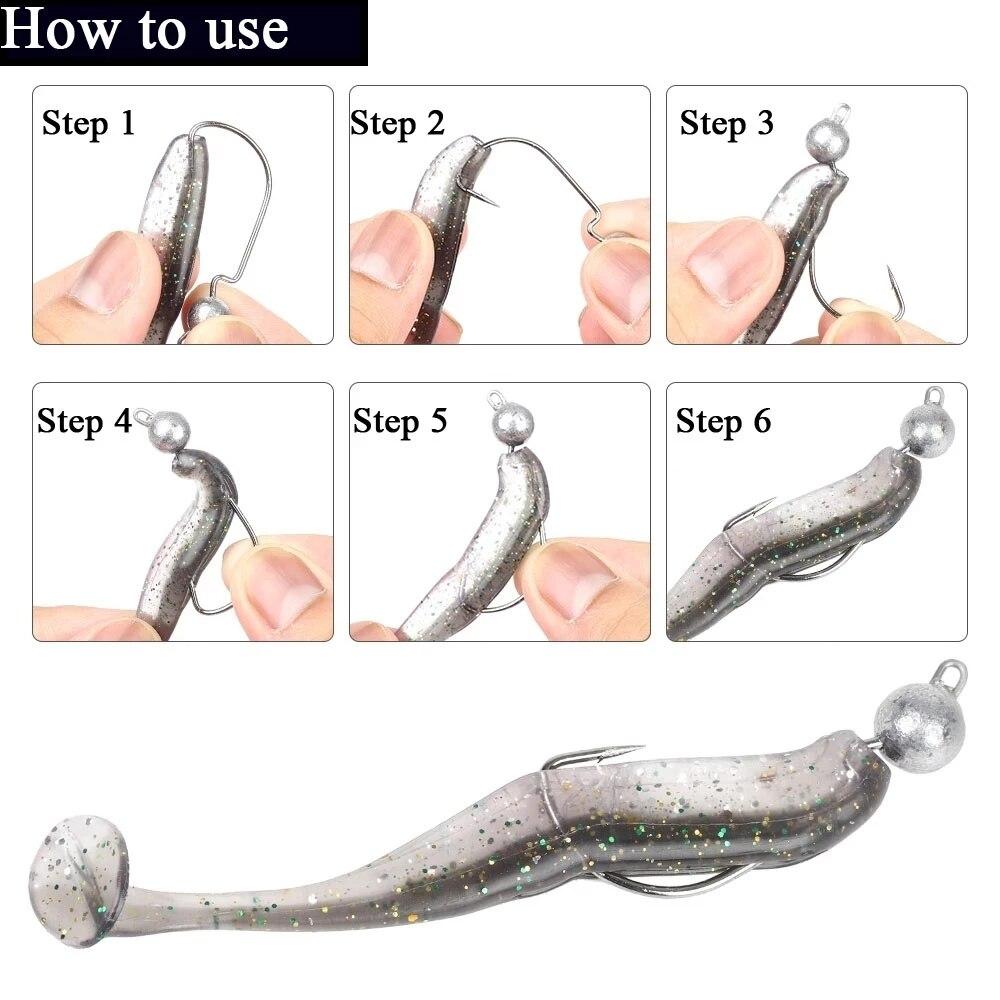 How to use

Step 1

Step 2

Step 3

Step 4

Step 5

Step 6