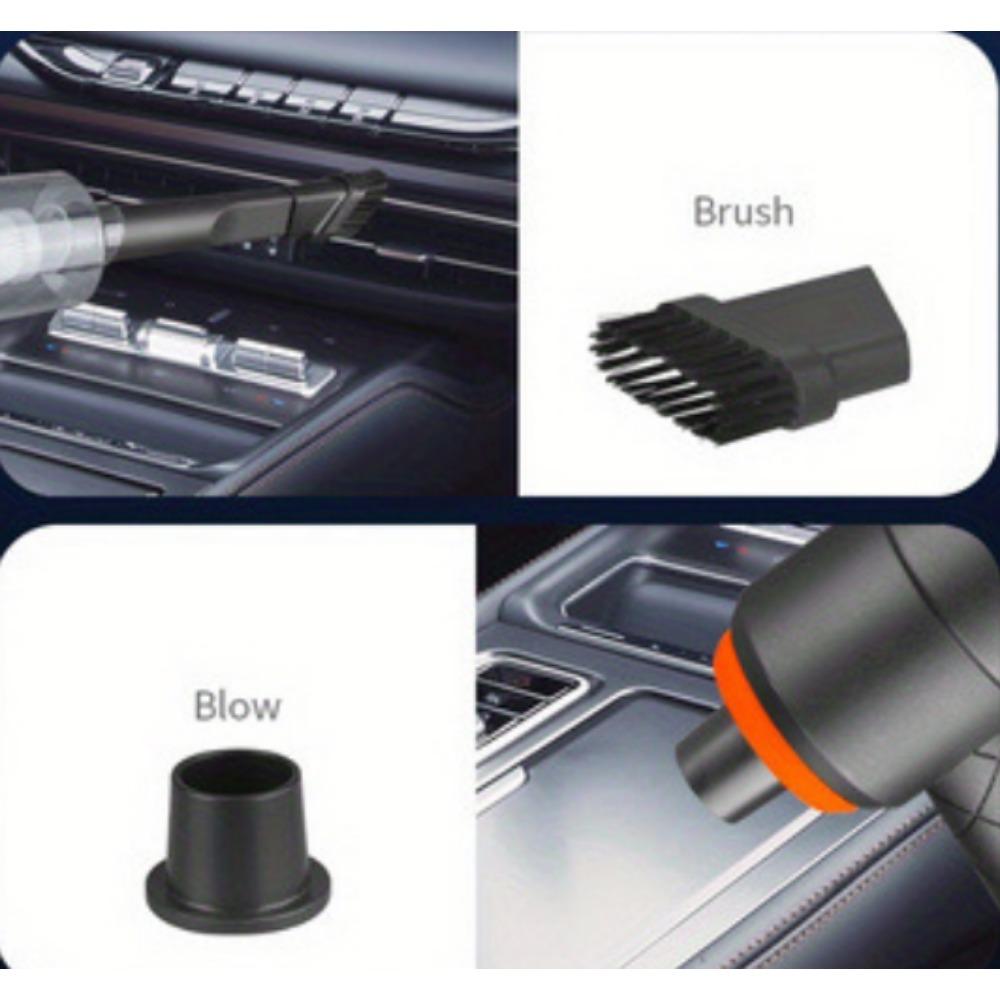 Brush

Blow