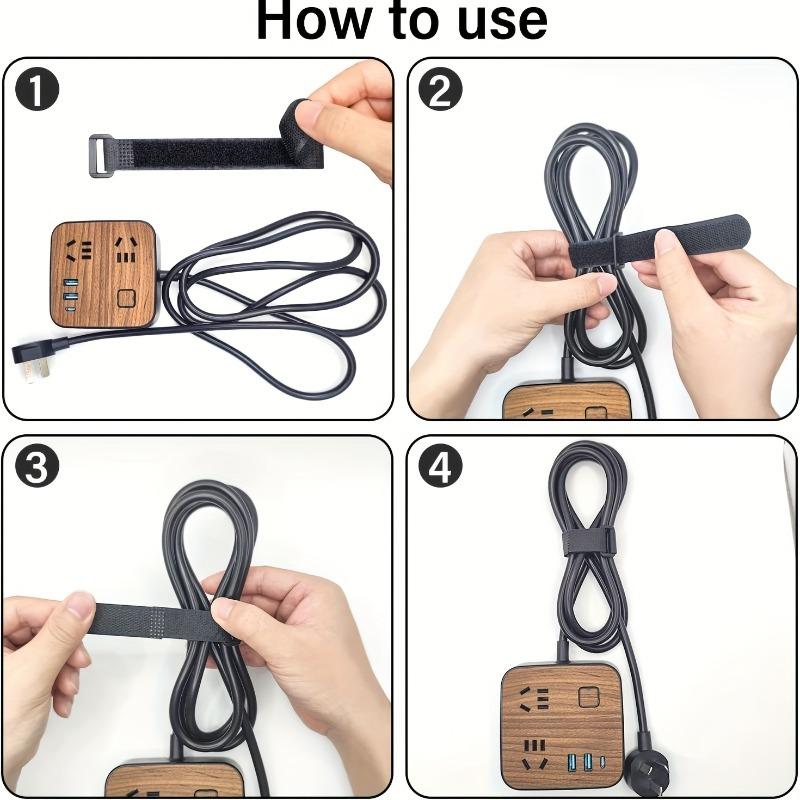 How to use

1

2

3

4