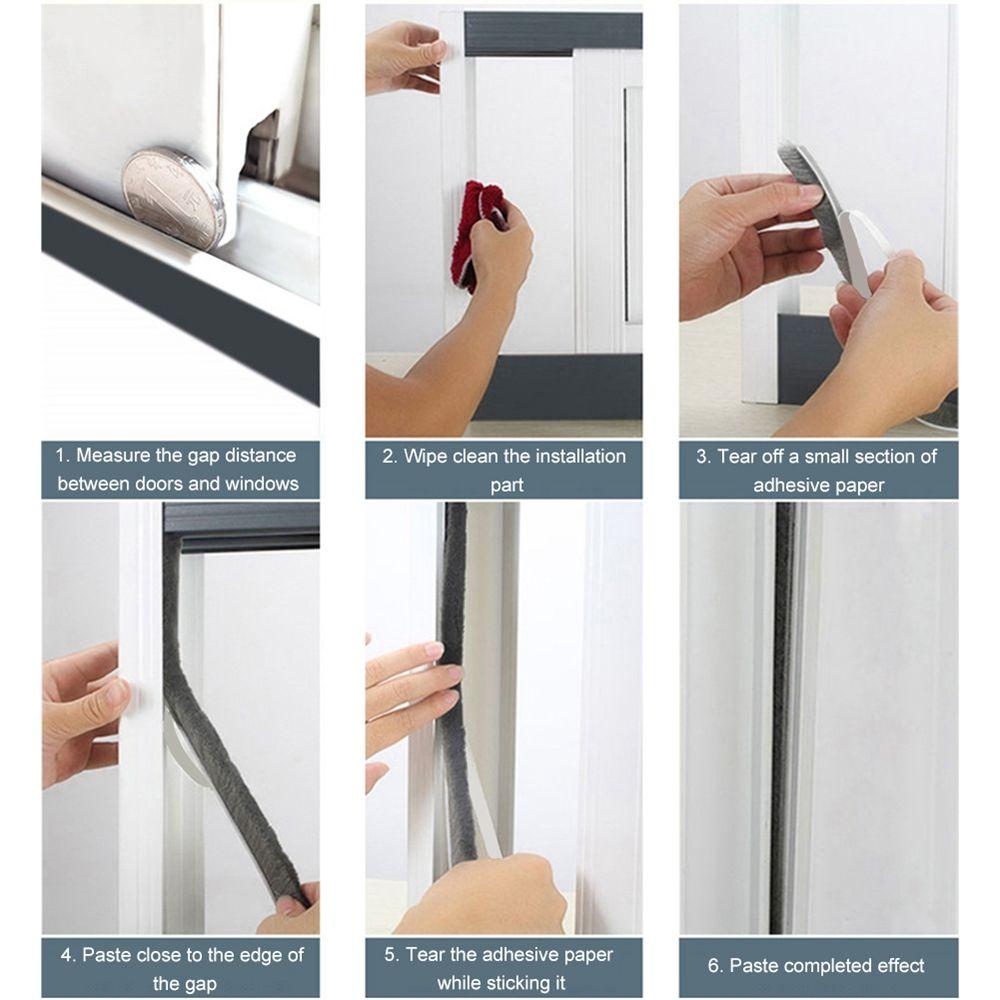 1. Measure the gap distance between doors and windows

2. Wipe clean the installation part

3. Tear off a small section of adhesive paper

4. Paste close to the edge of the gap

5. Tear the adhesive paper while sticking it

6. Paste completed effect