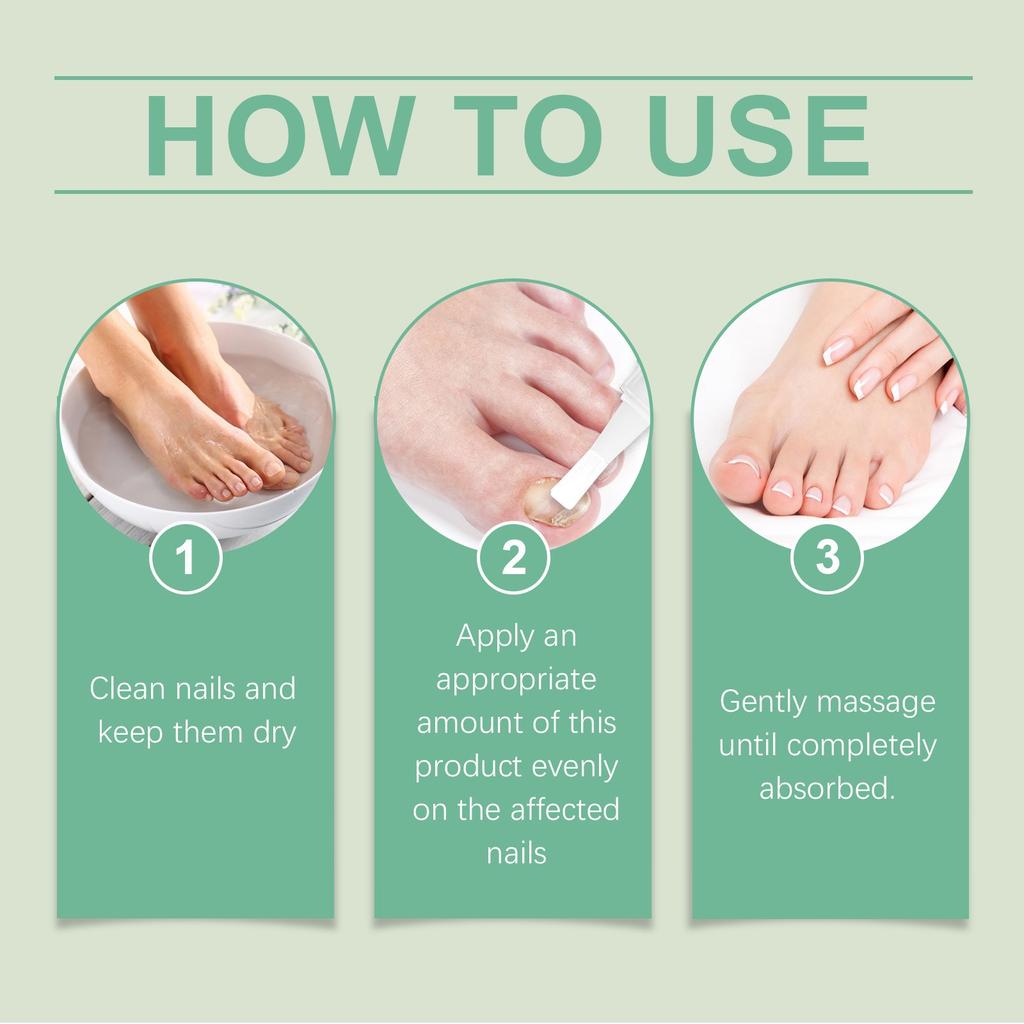 HOW TO USE

1

Clean nails and keep them dry

2

Apply an appropriate amount of this product evenly on the affected nails

3

Gently massage until completely absorbed.