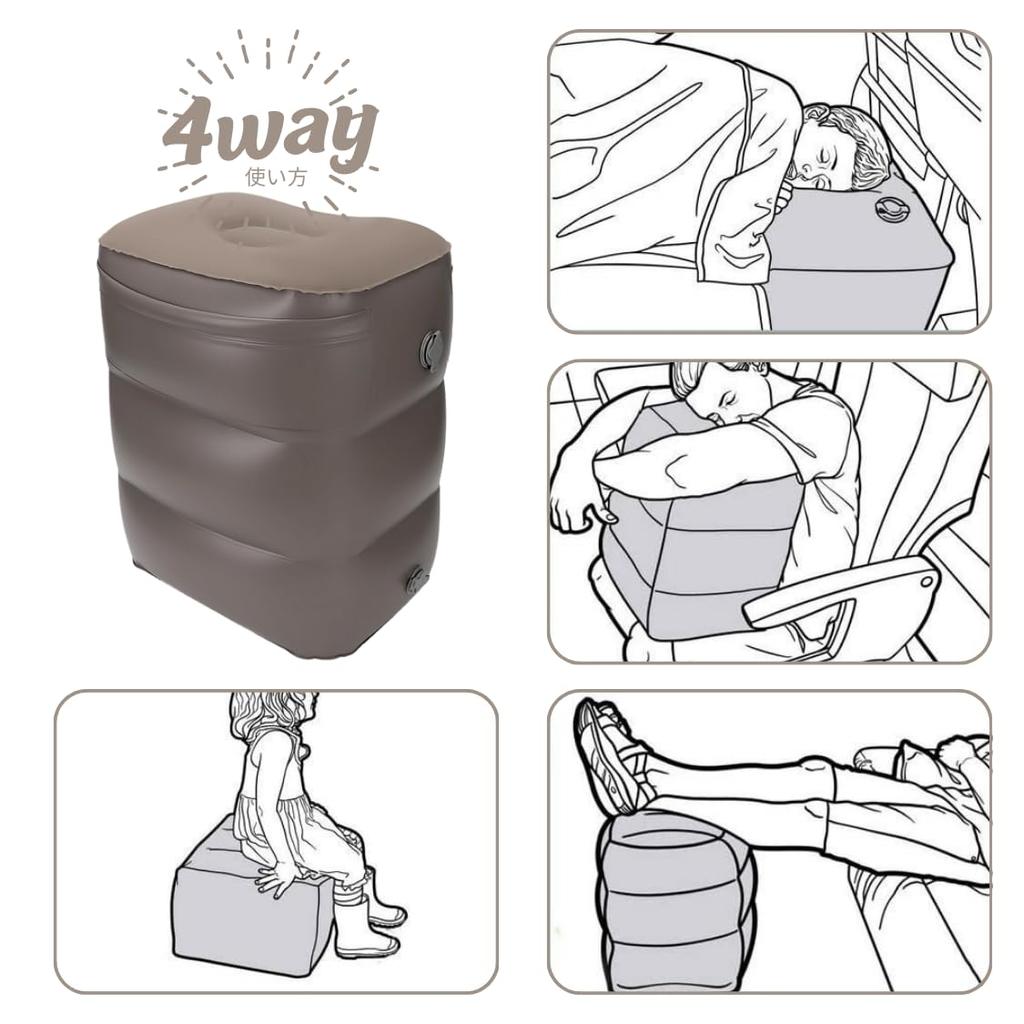 4way
使い方