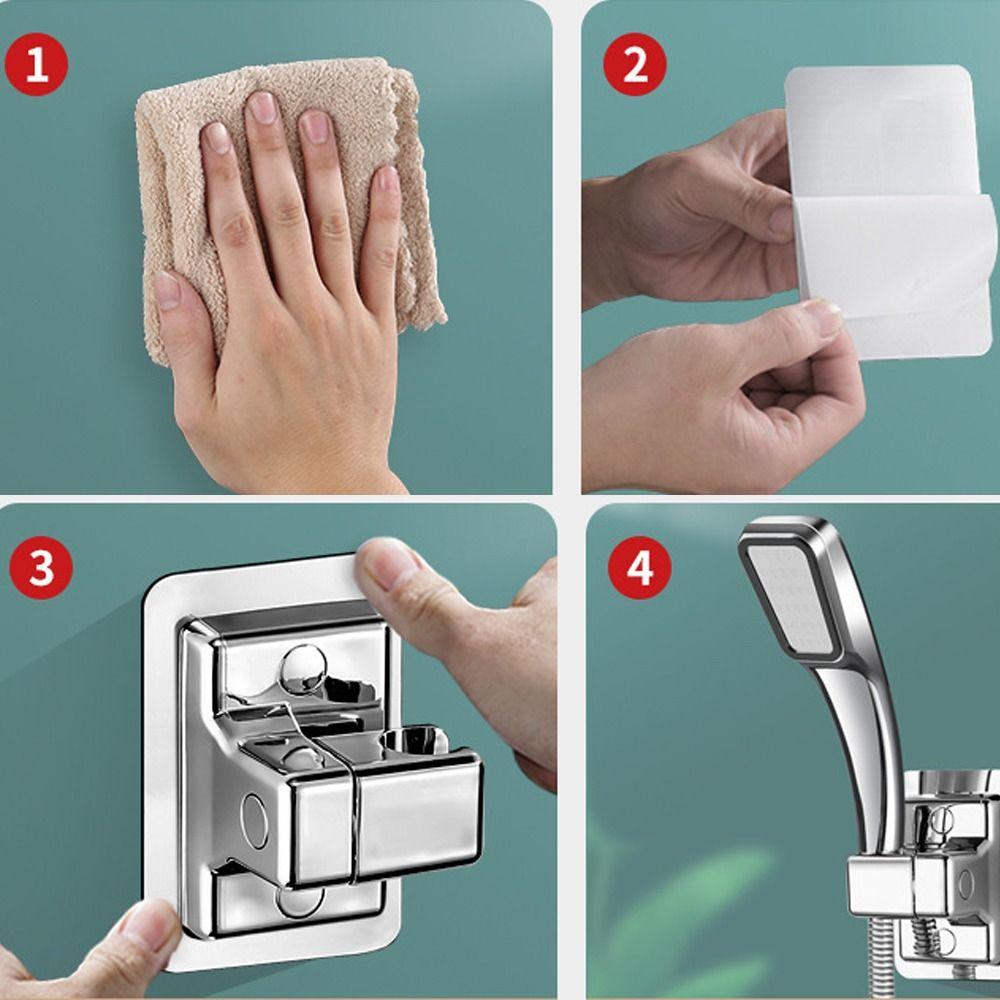 1

2

3

4