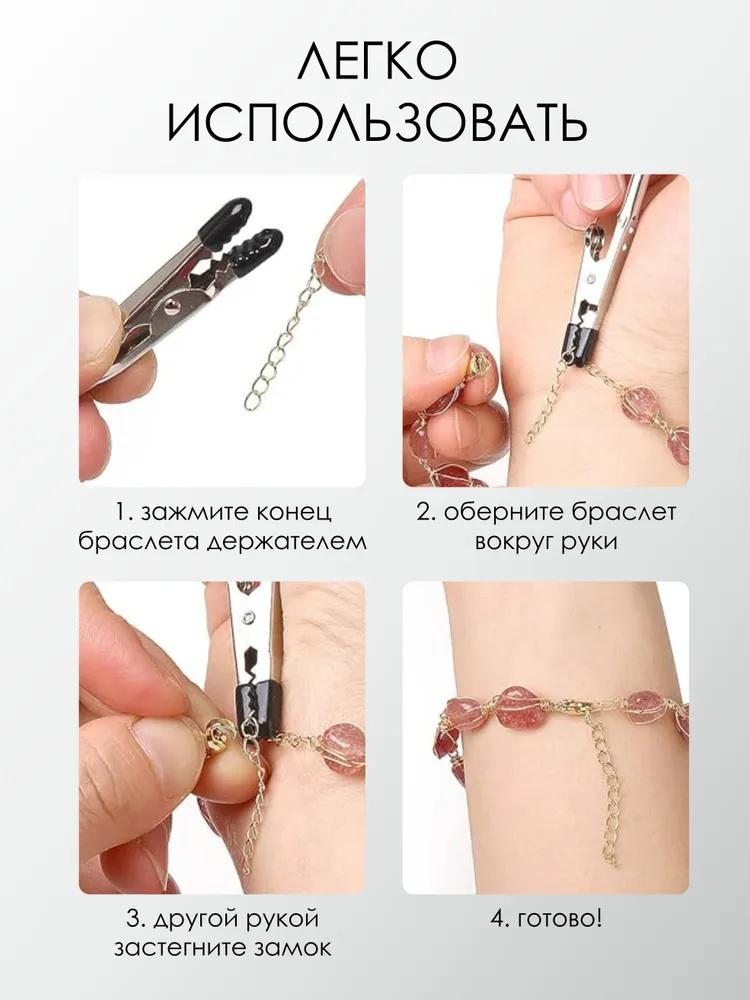 ЛЕГКО ИСПОЛЬЗОВАТЬ

1. зажмите конец браслета держателем

2. оберните браслет вокруг руки

3. другой рукой застегните замок

4. готово!