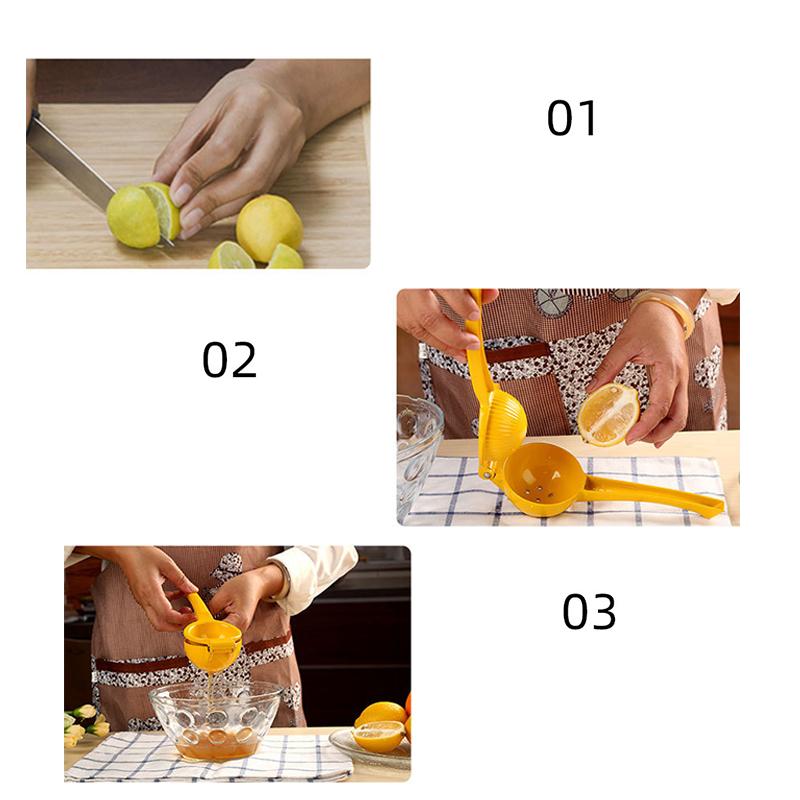 01

02

03