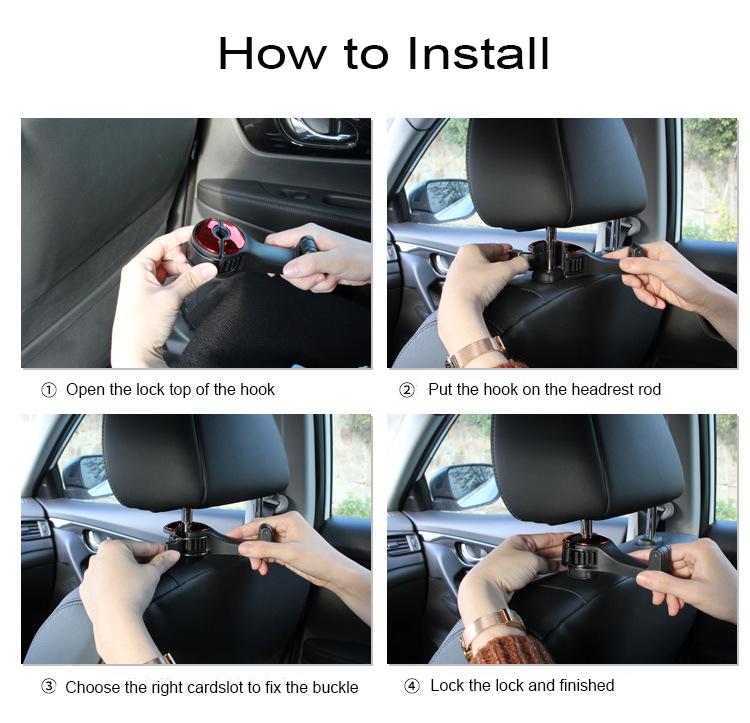 How to Install

① Open the lock top of the hook

② Put the hook on the headrest rod

③ Choose the right cardslot to fix the buckle

④ Lock the lock and finished