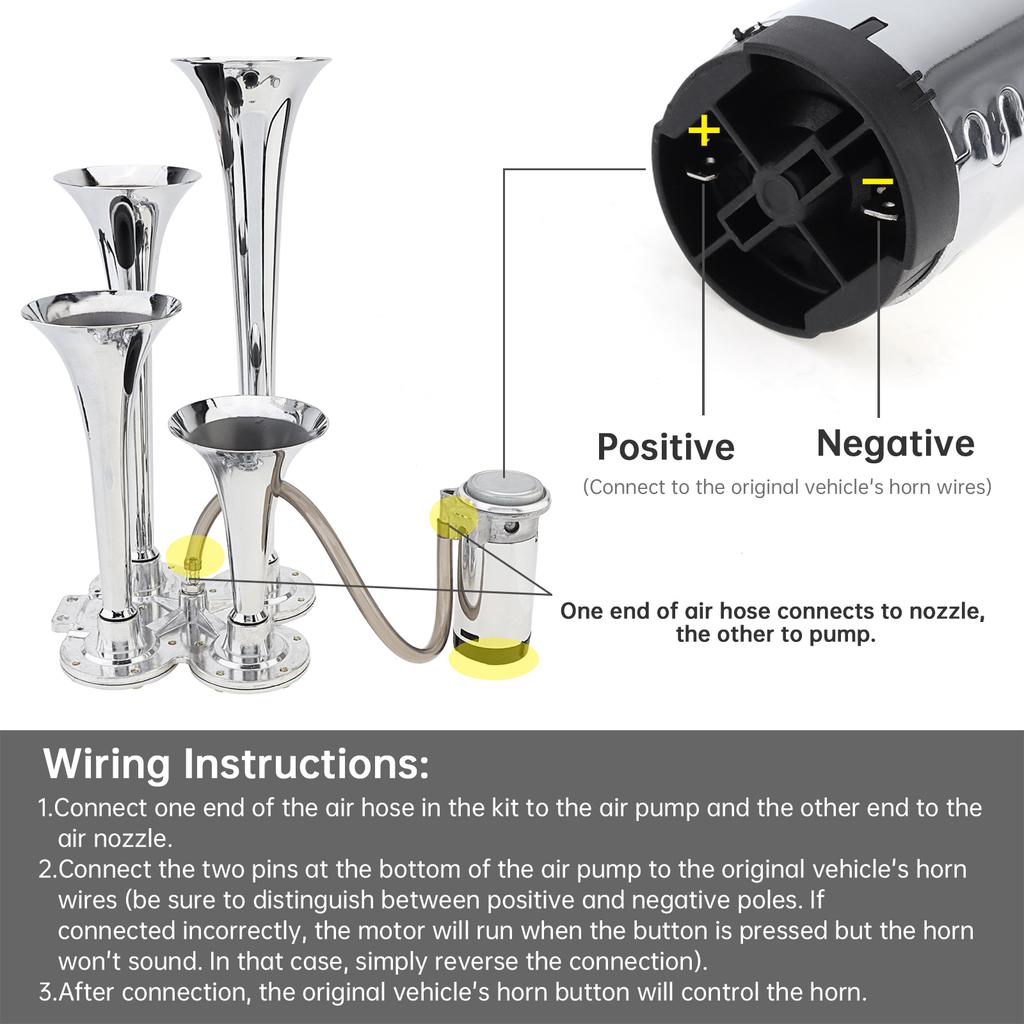 +
−
Positive
Negative
(Connect to the original vehicle's horn wires)

One end of air hose connects to nozzle, the other to pump.

Wiring Instructions:

1.Connect one end of the air hose in the kit to the air pump and the other end to the air nozzle.

2.Connect the two pins at the bottom of the air pump to the original vehicle's horn wires (be sure to distinguish between positive and negative poles. If connected incorrectly, the motor will run when the button is pressed but the horn won't sound. In that case, simply reverse the connection).

3.After connection, the original vehicle's horn button will control the horn.