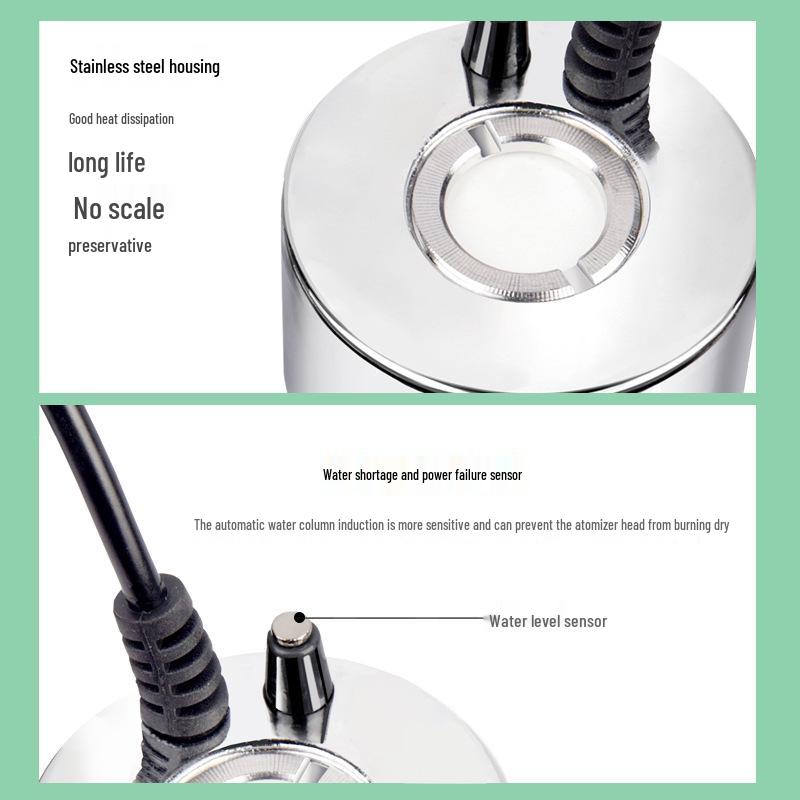 Stainless steel housing

Good heat dissipation

long life

No scale

preservative

Water shortage and power failure sensor

The automatic water column induction is more sensitive and can prevent the atomizer head from burning dry

Water level sensor