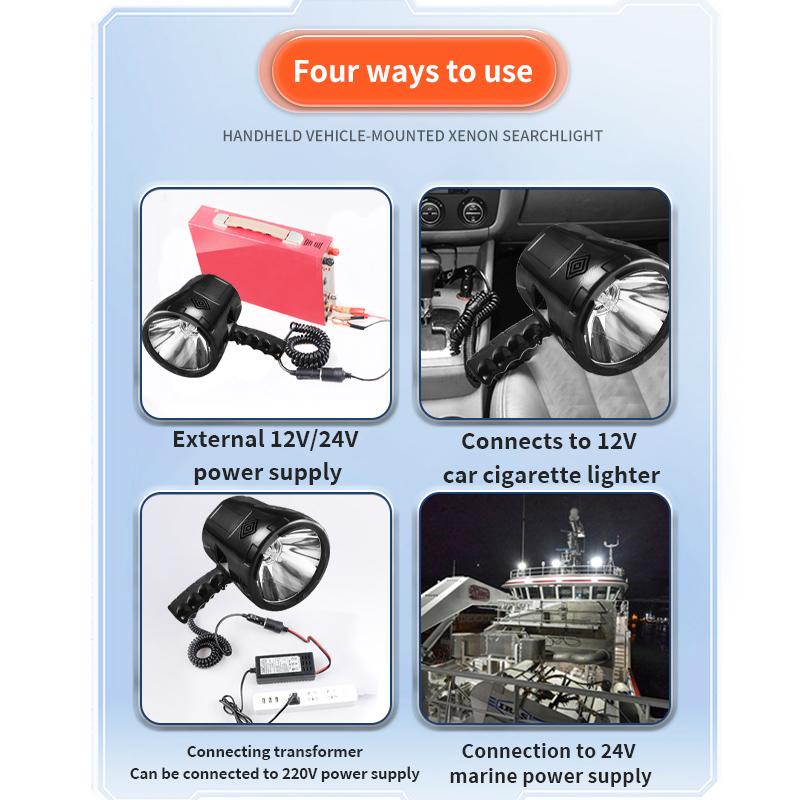 Four ways to use

HANDHELD VEHICLE-MOUNTED XENON SEARCHLIGHT

External 12V/24V power supply

Connects to 12V car cigarette lighter

Connecting transformer
Can be connected to 220V power supply

Connection to 24V marine power supply