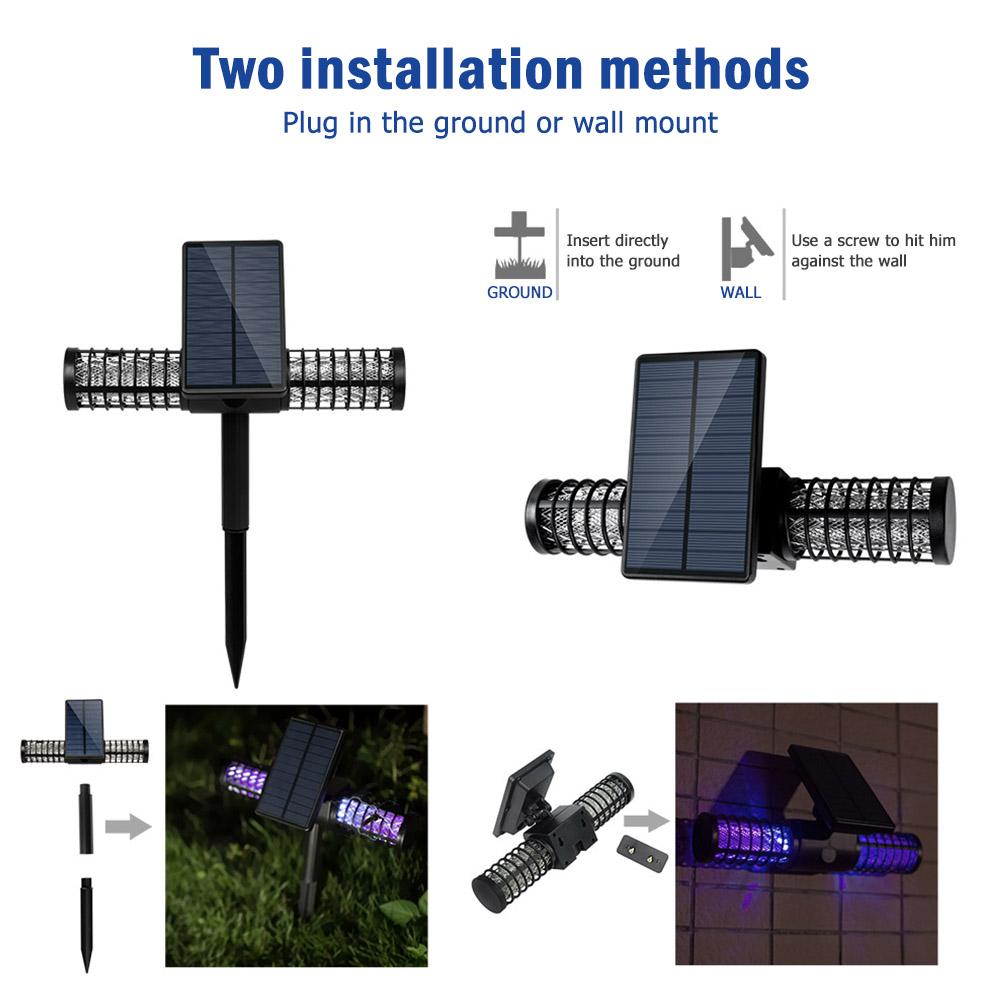 Two installation methods

Plug in the ground or wall mount

GROUND

Insert directly into the ground

WALL

Use a screw to hit him against the wall