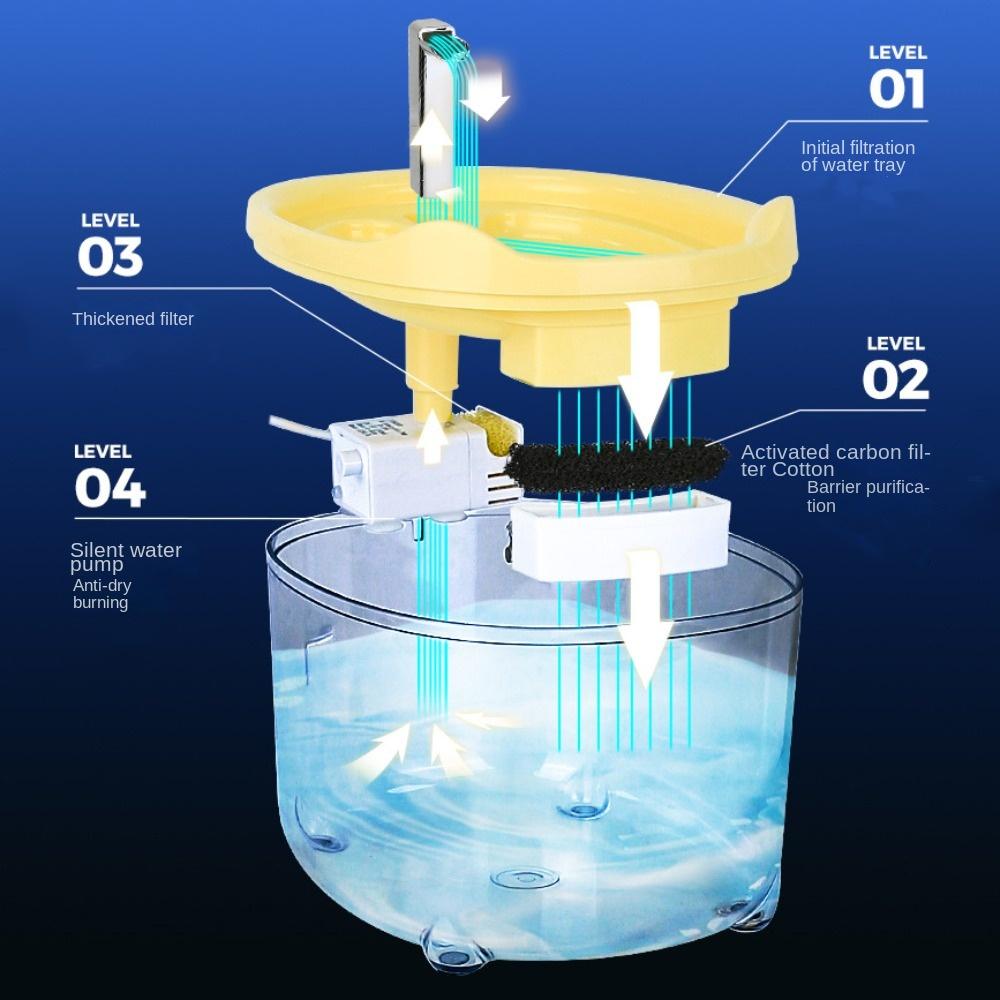 LEVEL
01

Initial filtration of water tray

LEVEL
03

Thickened filter

LEVEL
02

Activated carbon filter Cotton

Barrier purification

LEVEL
04

Silent water pump

Anti-dry burning