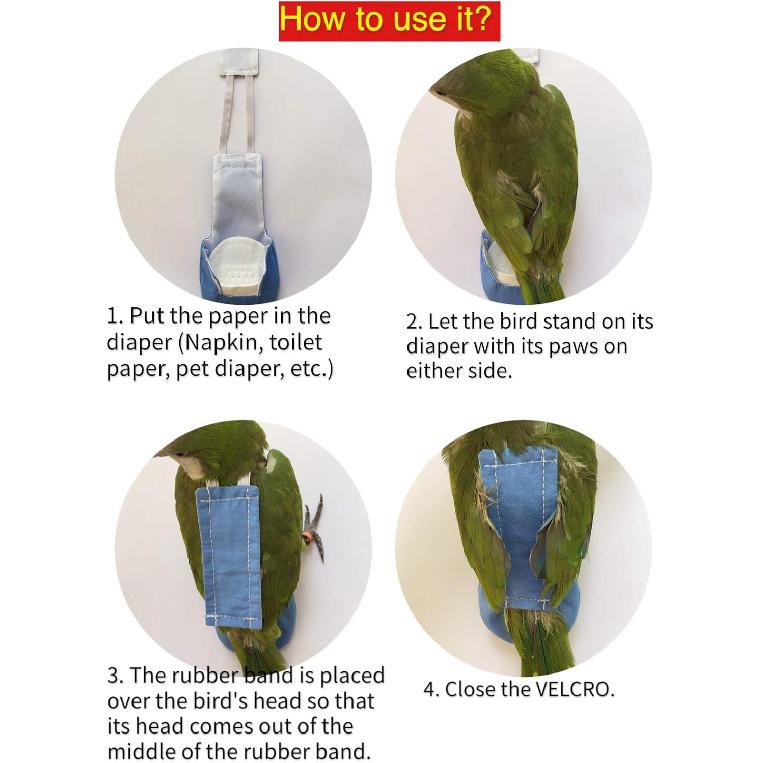 How to use it?

1. Put the paper in the diaper (Napkin, toilet paper, pet diaper, etc.)

2. Let the bird stand on its diaper with its paws on either side.

3. The rubber band is placed over the bird's head so that its head comes out of the middle of the rubber band.

4. Close the VELCRO.