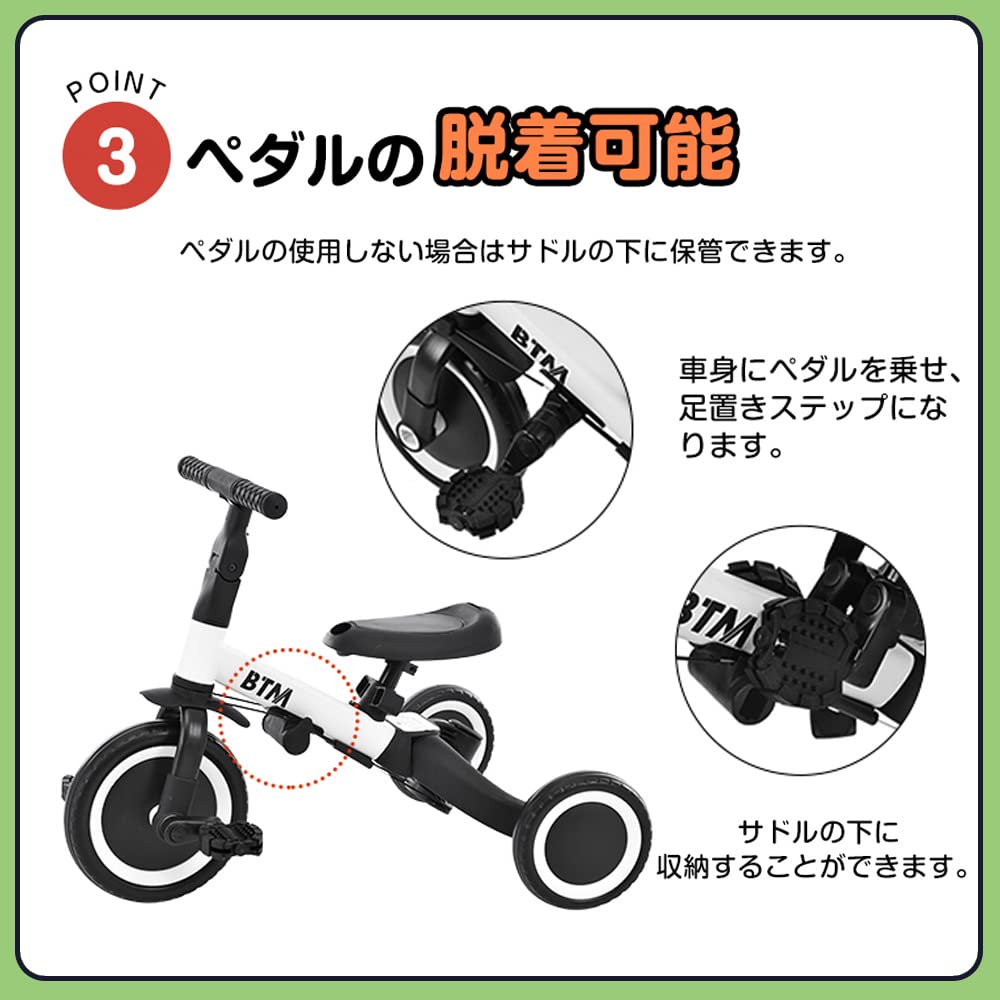 POINT
3 ペダルの脱着可能

ペダルの使用しない場合はサドルの下に保管できます。

BTM

車身にペダルを乗せ、足置きステップになります。

BTM

BTM

サドルの下に収納することができます。