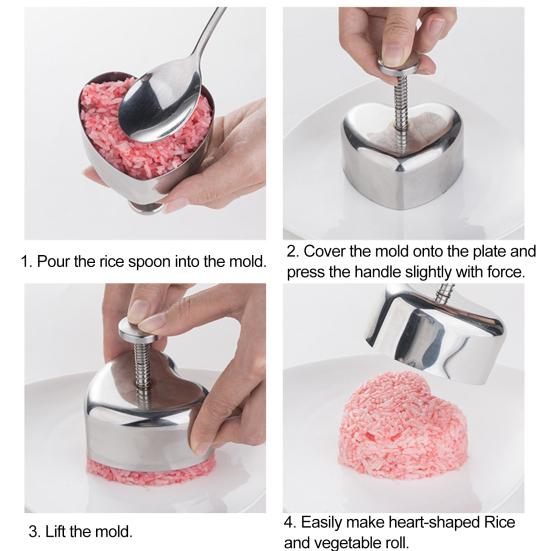 1. Pour the rice spoon into the mold.

2. Cover the mold onto the plate and press the handle slightly with force.

3. Lift the mold.

4. Easily make heart-shaped Rice and vegetable roll.