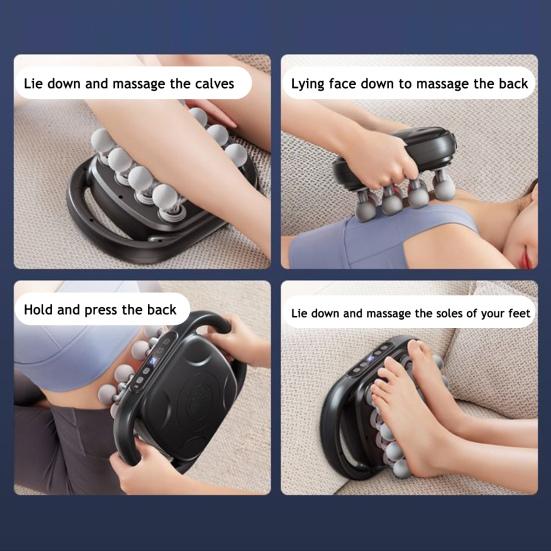 Lie down and massage the calves

Lying face down to massage the back

Hold and press the back

Lie down and massage the soles of your feet