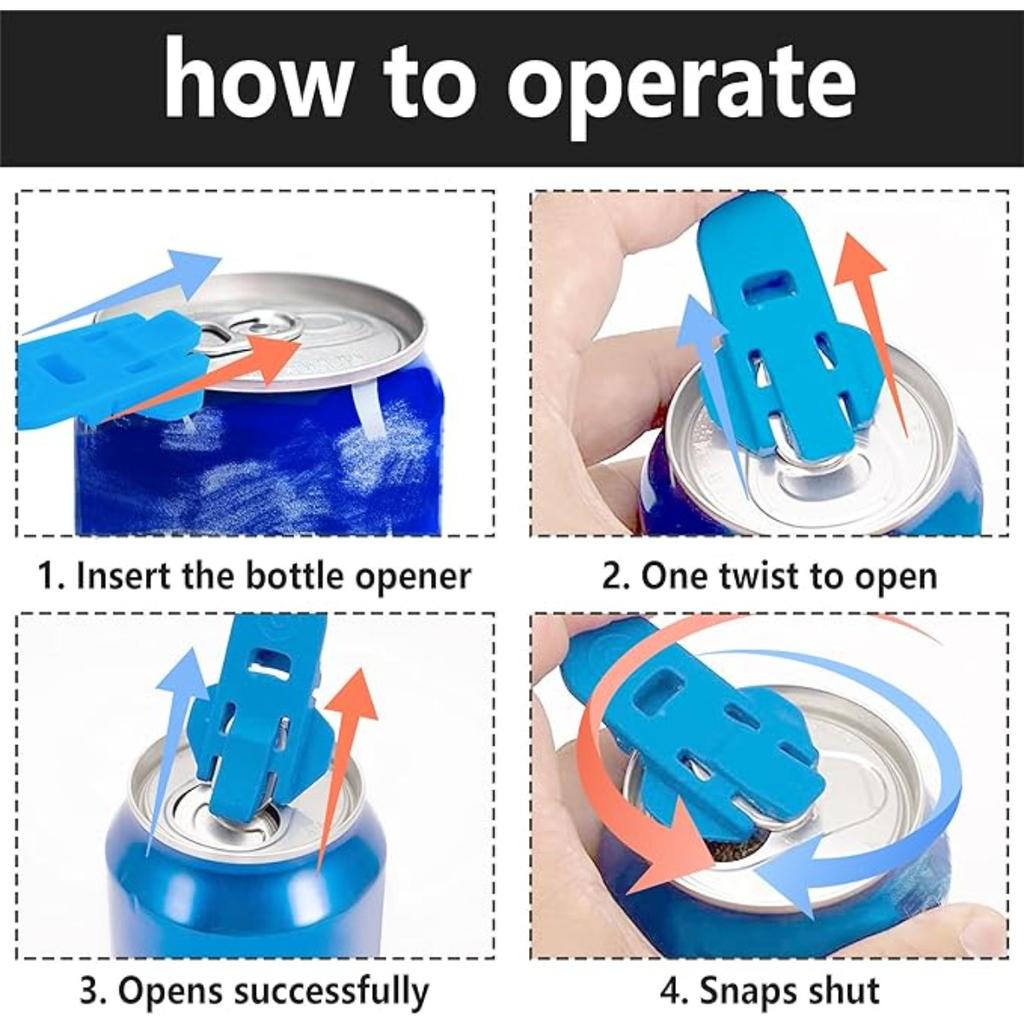 how to operate

1. Insert the bottle opener

2. One twist to open

3. Opens successfully

4. Snaps shut