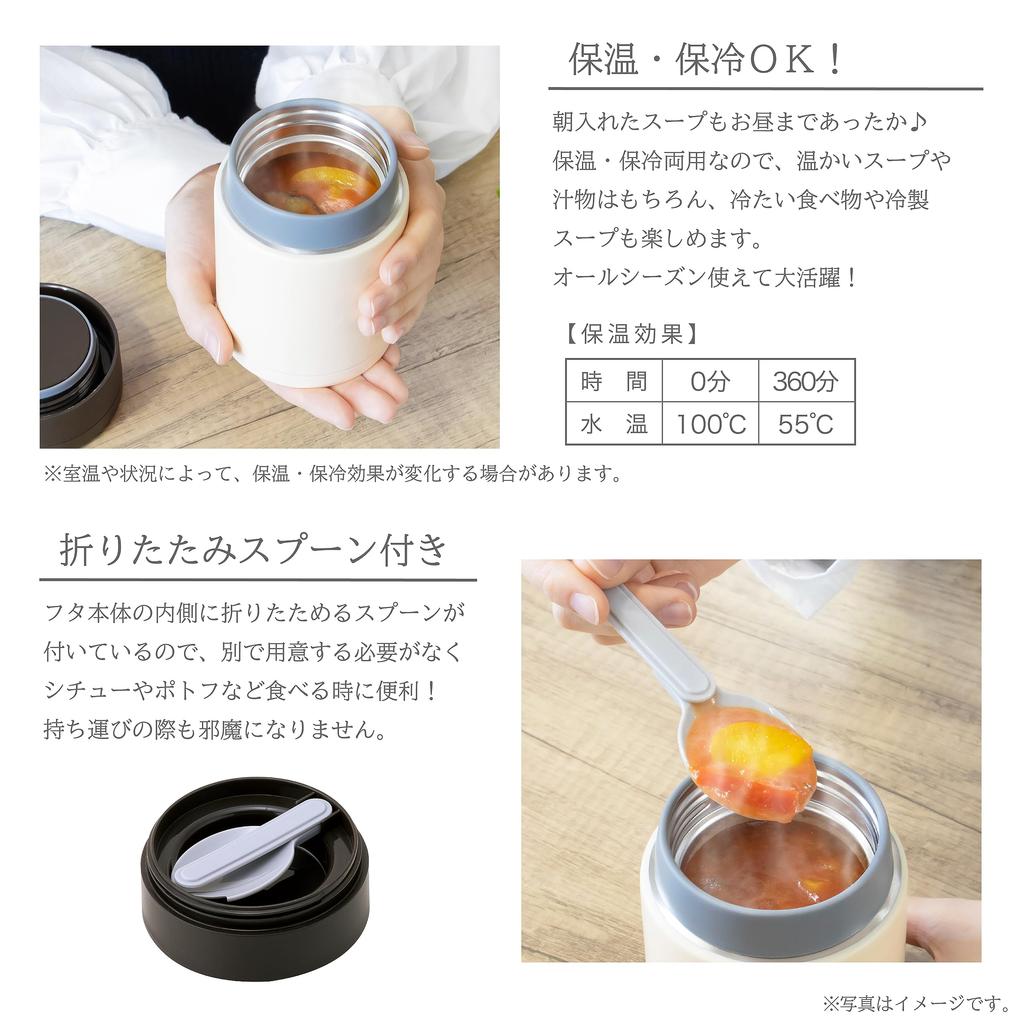 保温・保冷ＯＫ！

朝入れたスープもお昼まであったか♪
保温・保冷両用なので、温かいスープや汁物はもちろん、冷たい食べ物や冷製スープも楽しめます。
オールシーズン使えて大活躍！

【保温効果】

| 時　間 | 0分 | 360分 |
|---|---|---|
| 水　温 | 100℃ | 55℃ |

※室温や状況によって、保温・保冷効果が変化する場合があります。

折りたたみスプーン付き

フタ本体の内側に折りたためるスプーンが付いているので、別で用意する必要がなくシチューやポトフなど食べる時に便利！
持ち運びの際も邪魔になりません。

※写真はイメージです。