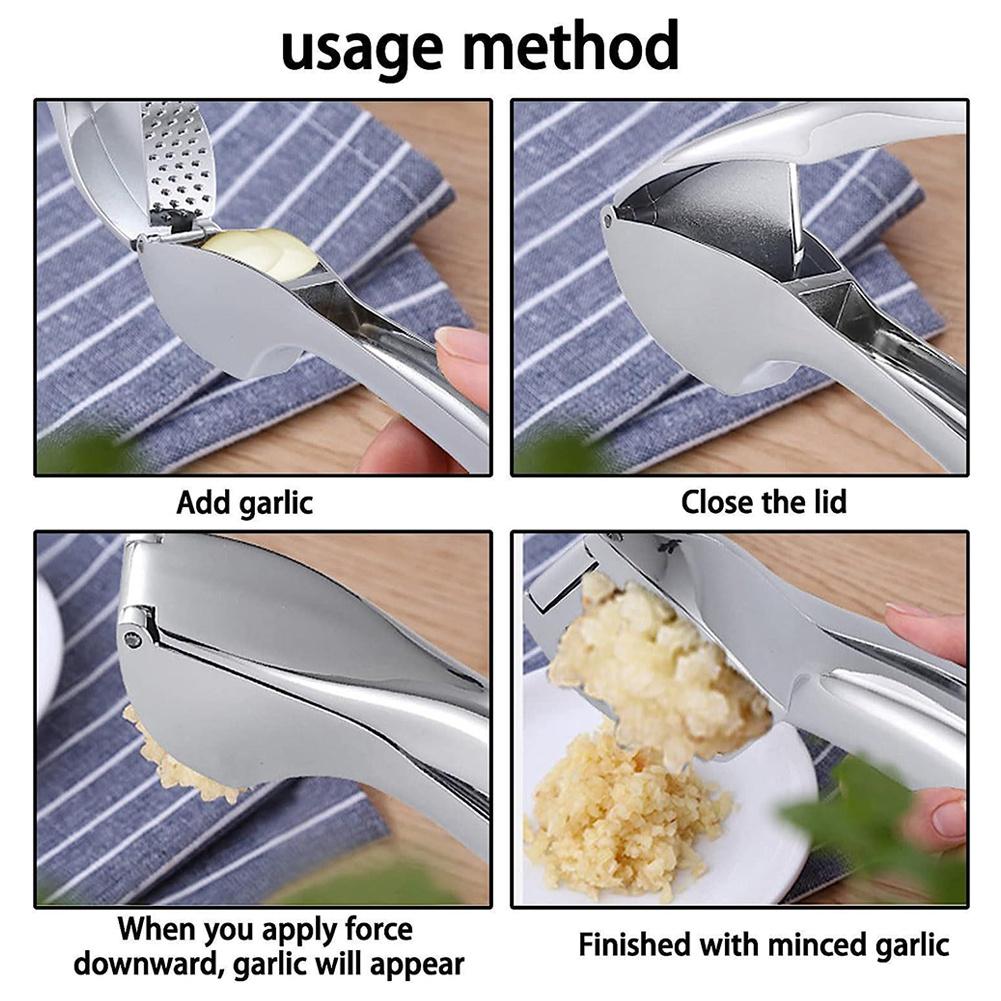 usage method

Add garlic

Close the lid

When you apply force downward, garlic will appear

Finished with minced garlic