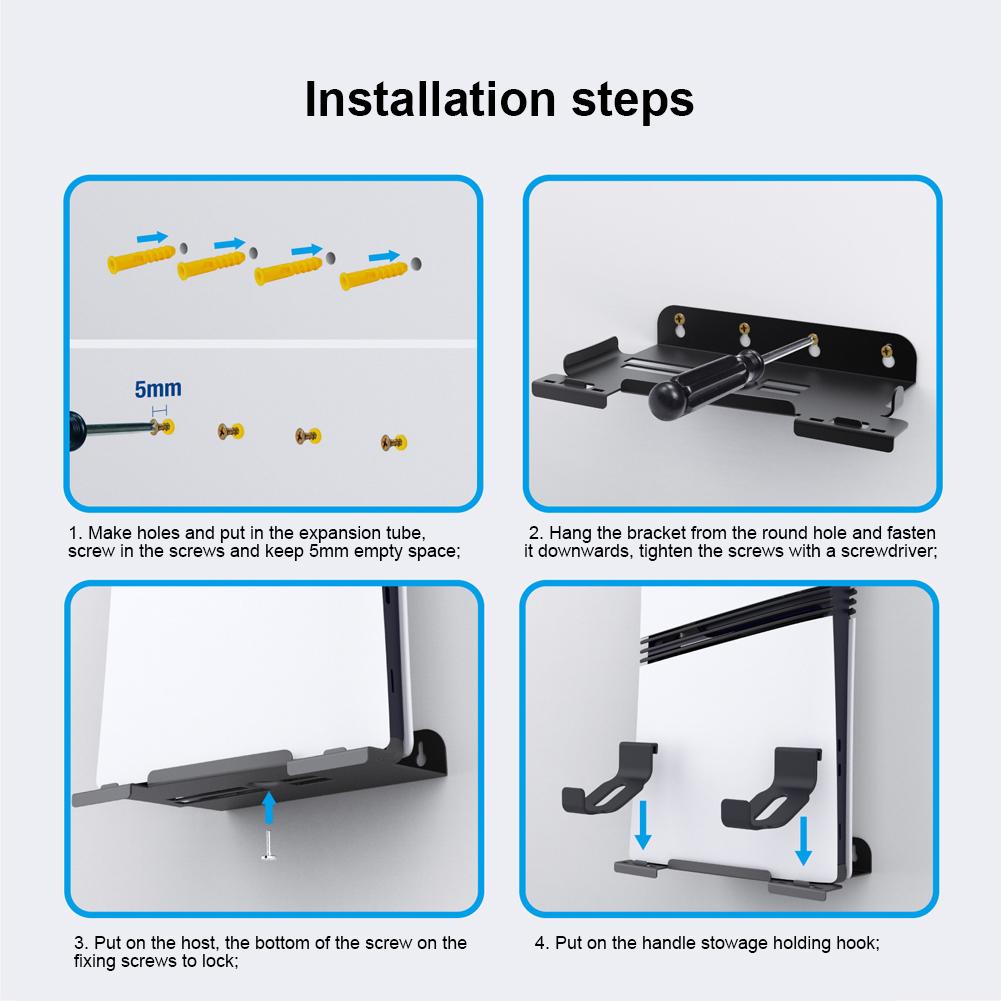 Installation steps

5mm

1. Make holes and put in the expansion tube, screw in the screws and keep 5mm empty space;

2. Hang the bracket from the round hole and fasten it downwards, tighten the screws with a screwdriver;

3. Put on the host, the bottom of the screw on the fixing screws to lock;

4. Put on the handle stowage holding hook;