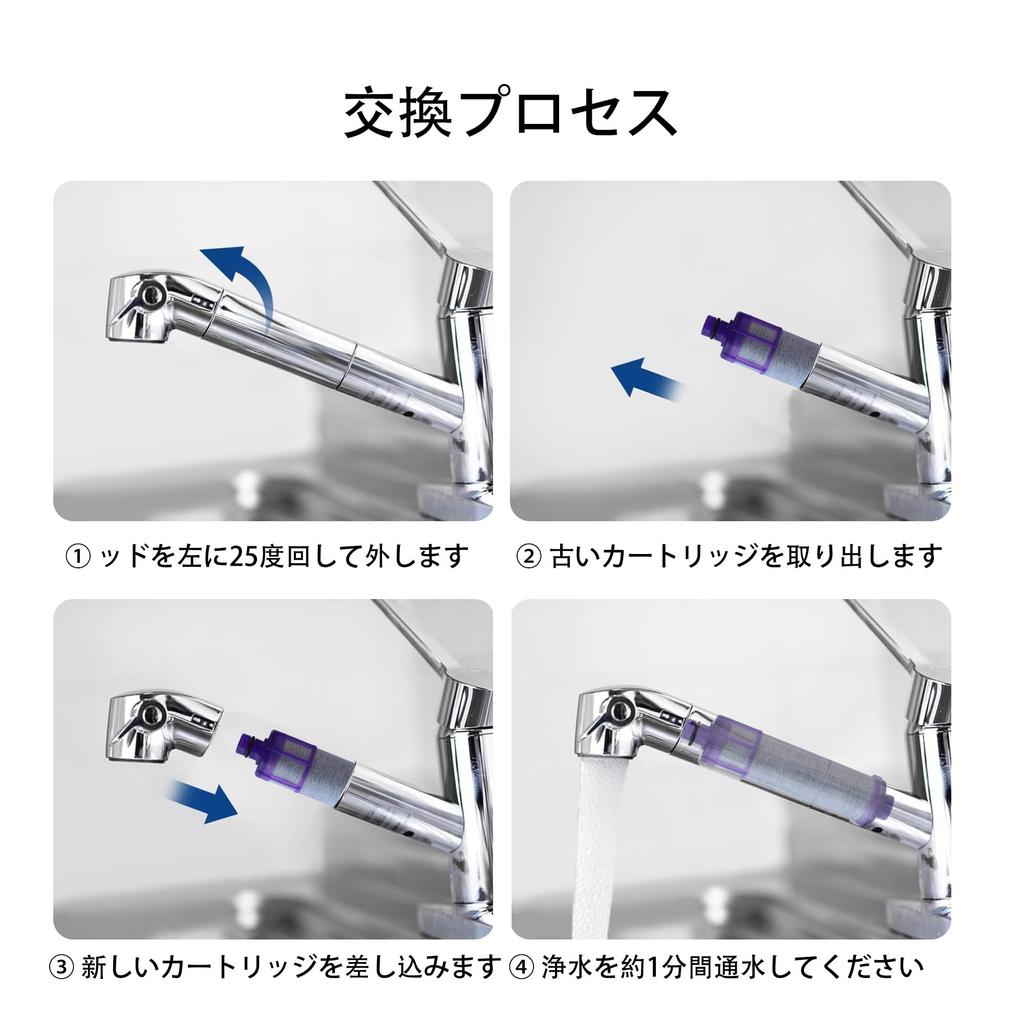 交換プロセス

① ッドを左に25度回して外します

② 古いカートリッジを取り出します

③ 新しいカートリッジを差し込みます

④ 浄水を約1分間通水してください