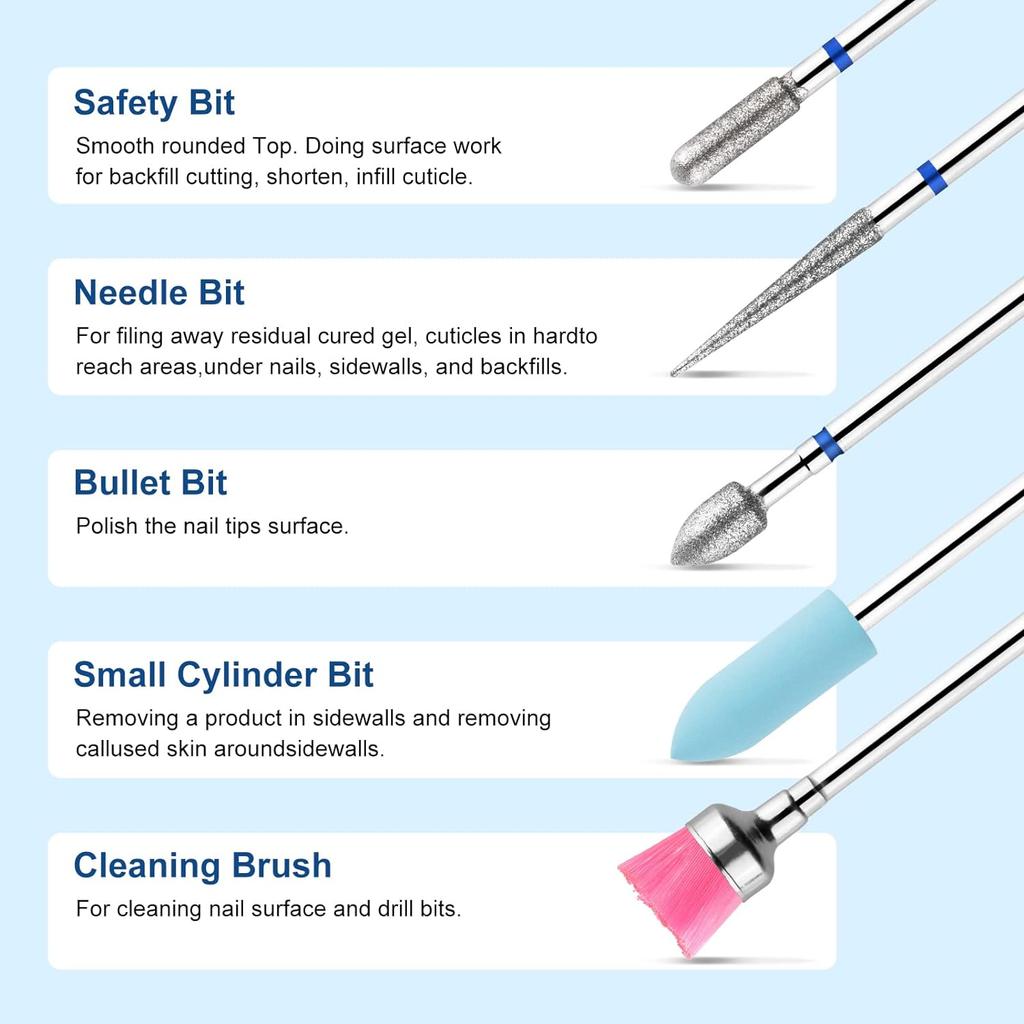 Safety Bit
Smooth rounded Top. Doing surface work for backfill cutting, shorten, infill cuticle.

Needle Bit
For filing away residual cured gel, cuticles in hardto reach areas,under nails, sidewalls, and backfills.

Bullet Bit
Polish the nail tips surface.

Small Cylinder Bit
Removing a product in sidewalls and removing callused skin aroundsidewalls.

Cleaning Brush
For cleaning nail surface and drill bits.