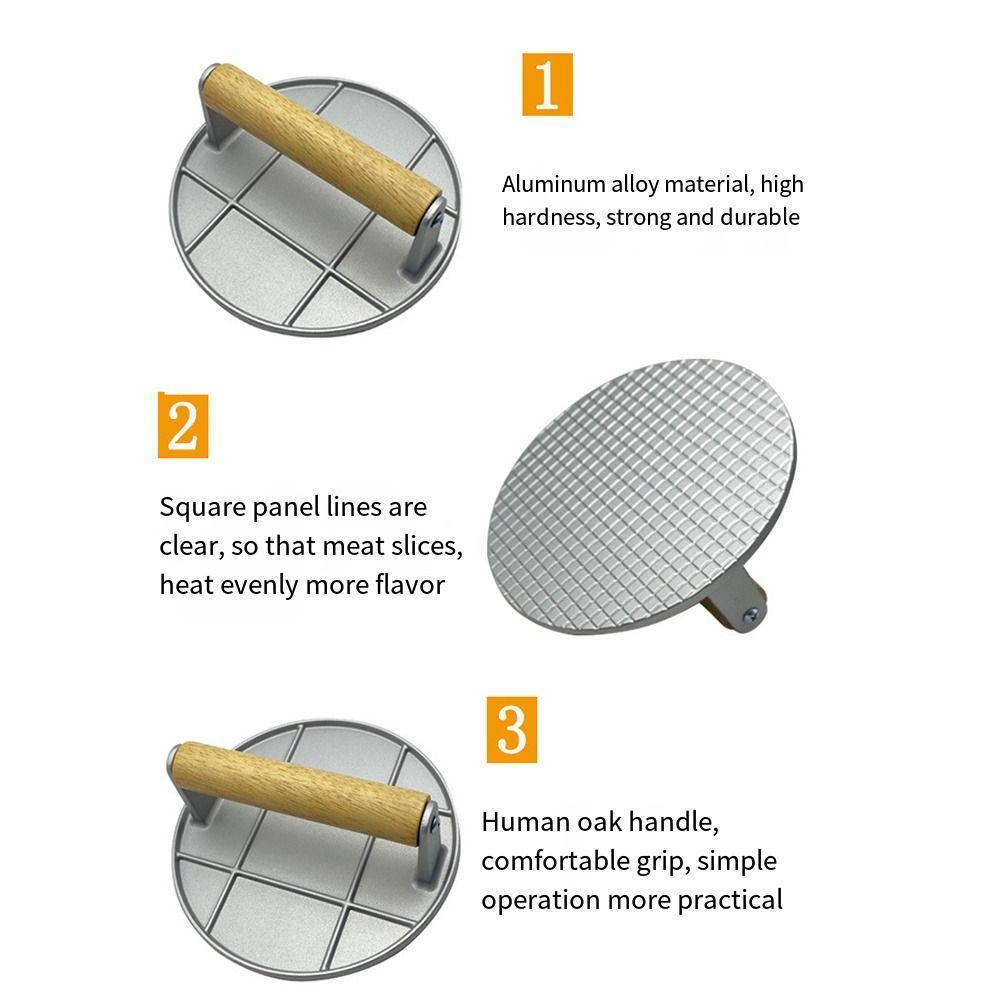 1

Aluminum alloy material, high hardness, strong and durable

2

Square panel lines are clear, so that meat slices, heat evenly more flavor

3

Human oak handle, comfortable grip, simple operation more practical