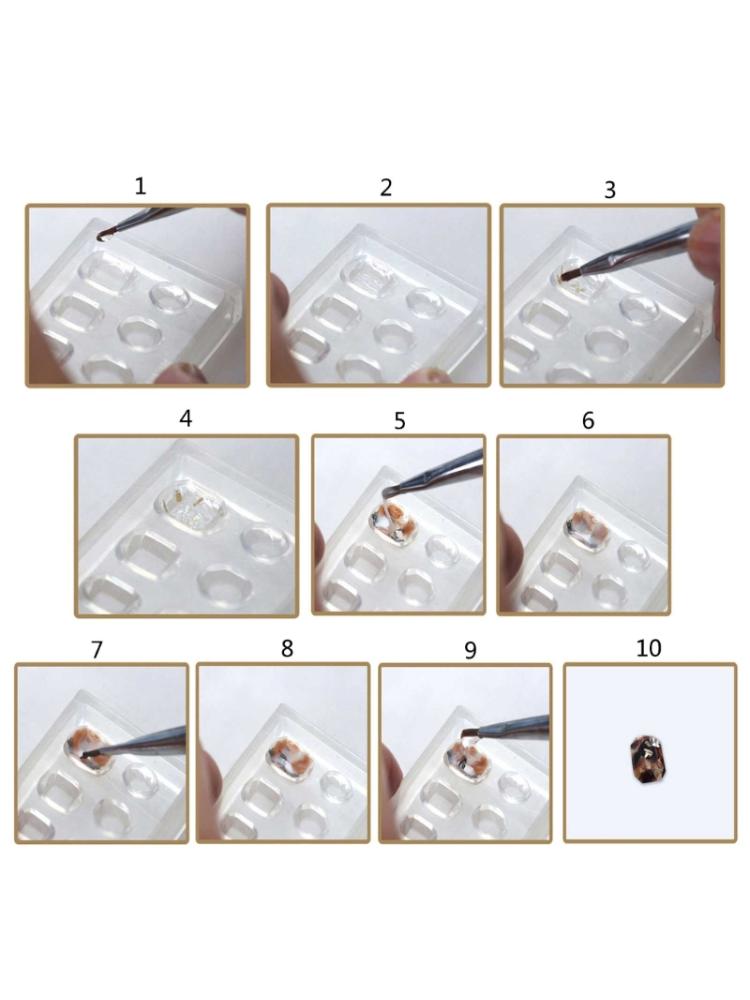 1

2

3

4

5

6

7

8

9

10