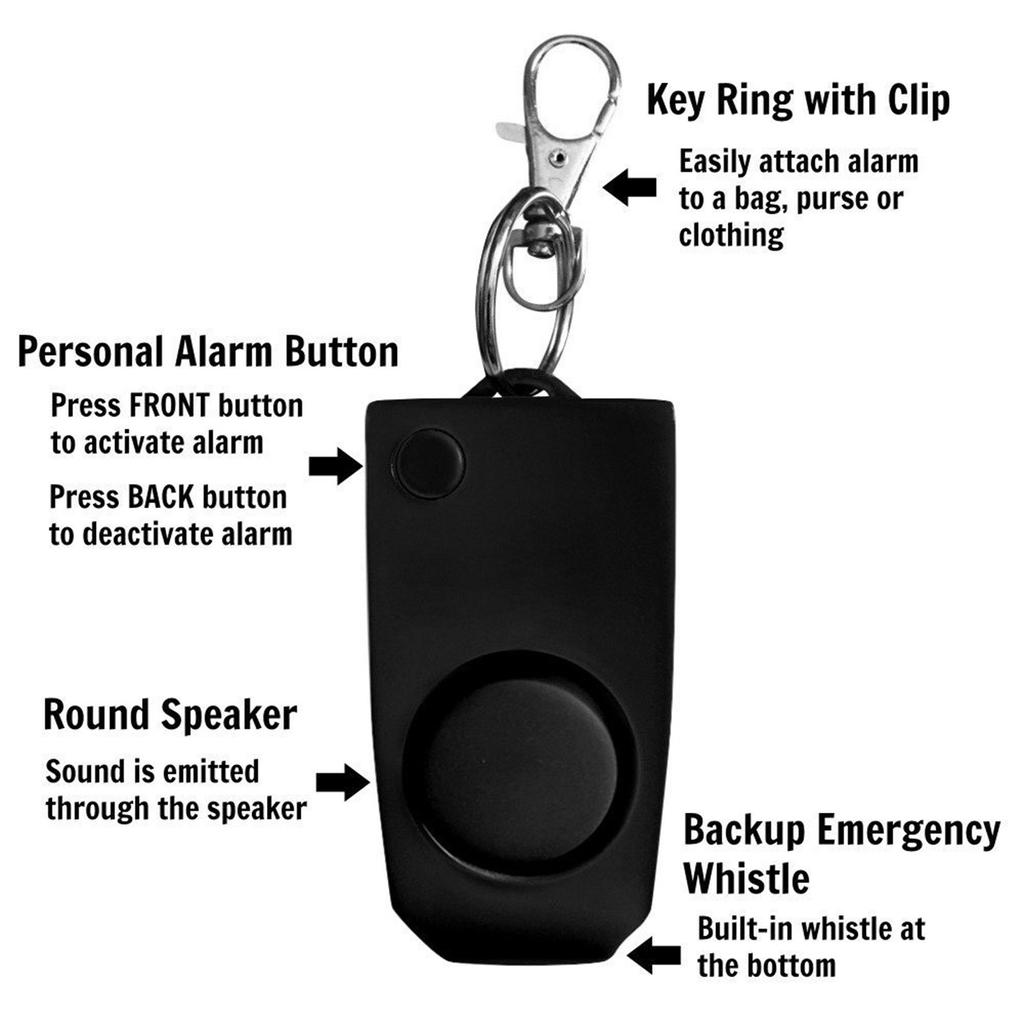 Key Ring with Clip

Easily attach alarm to a bag, purse or clothing

Personal Alarm Button

Press FRONT button to activate alarm

Press BACK button to deactivate alarm

Round Speaker

Sound is emitted through the speaker

Backup Emergency Whistle

Built-in whistle at the bottom