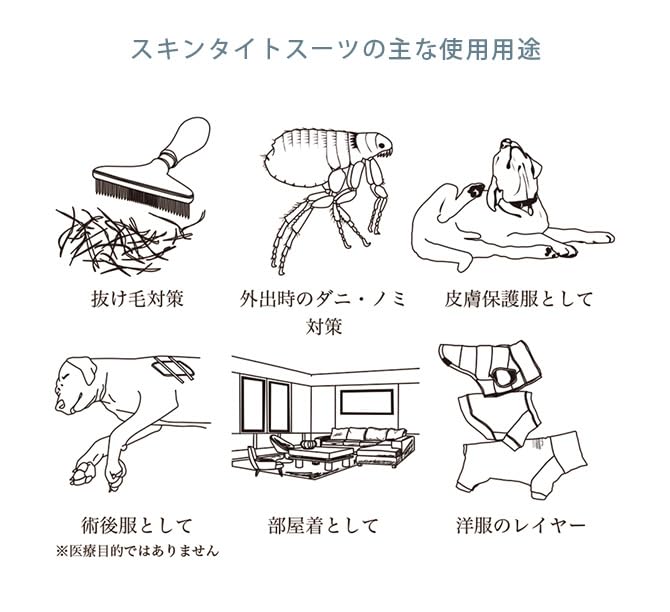 スキンタイトスーツの主な使用用途

抜け毛対策

外出時のダニ・ノミ対策

皮膚保護服として

術後服として
※医療目的ではありません

部屋着として

洋服のレイヤー