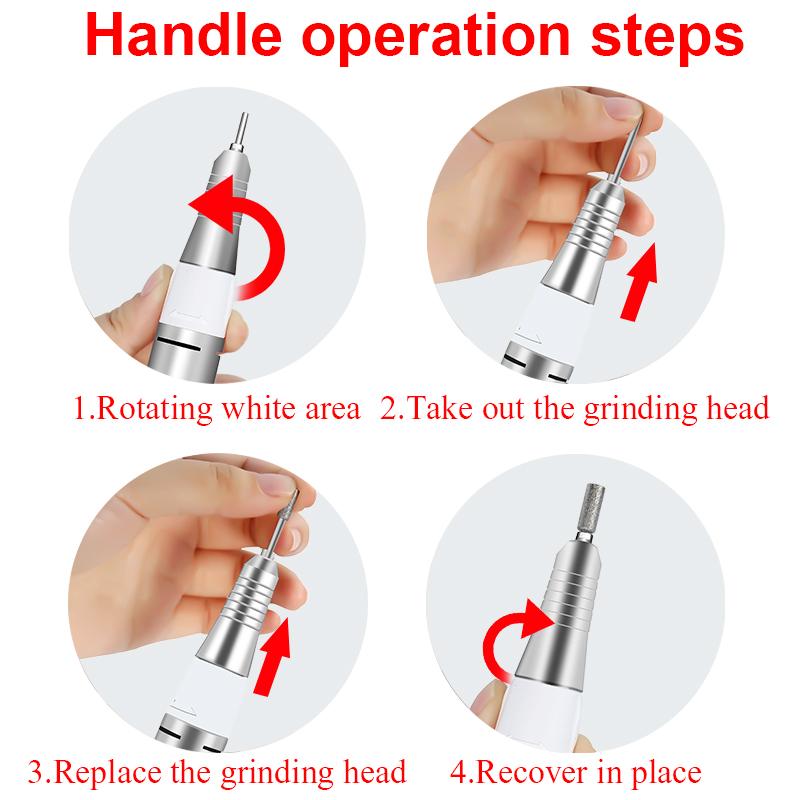 Handle operation steps

1.Rotating white area

2.Take out the grinding head

3.Replace the grinding head

4.Recover in place