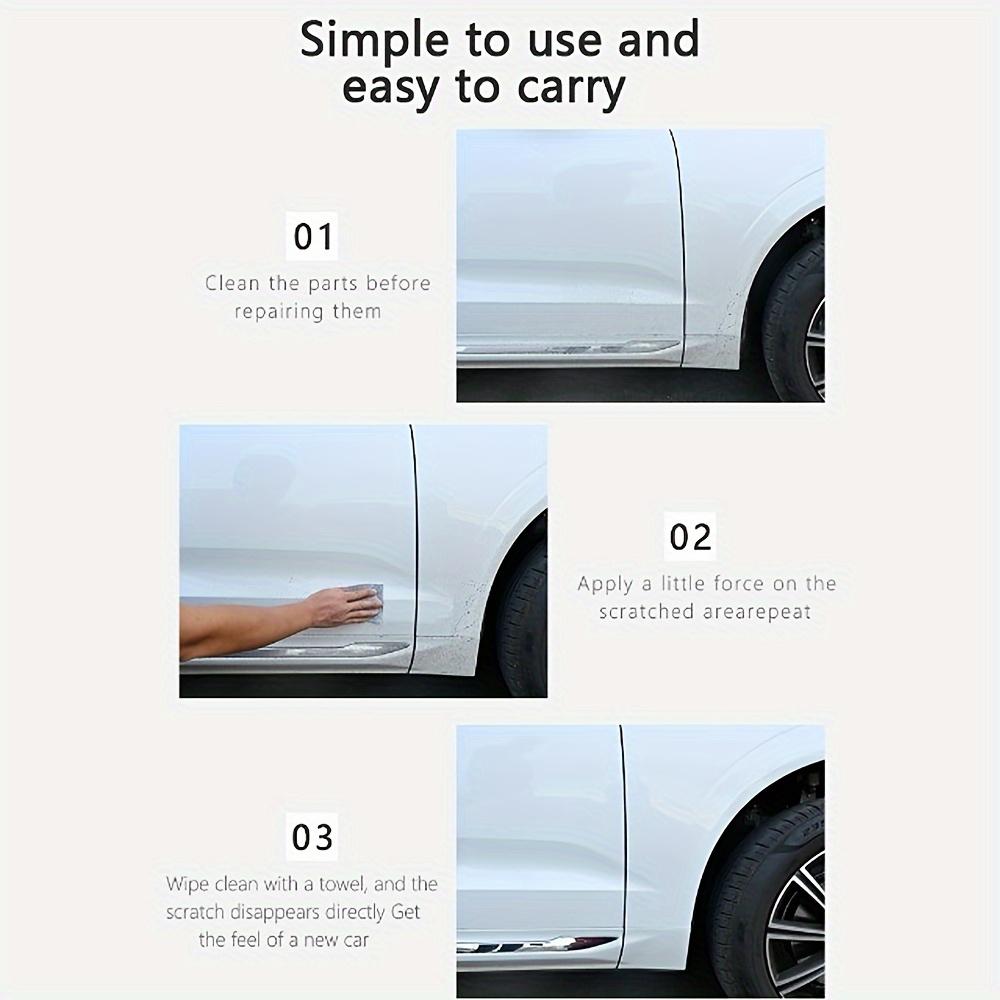 Simple to use and easy to carry

01

Clean the parts before repairing them

02

Apply a little force on the scratched arearepeat

03

Wipe clean with a towel, and the scratch disappears directly Get the feel of a new car