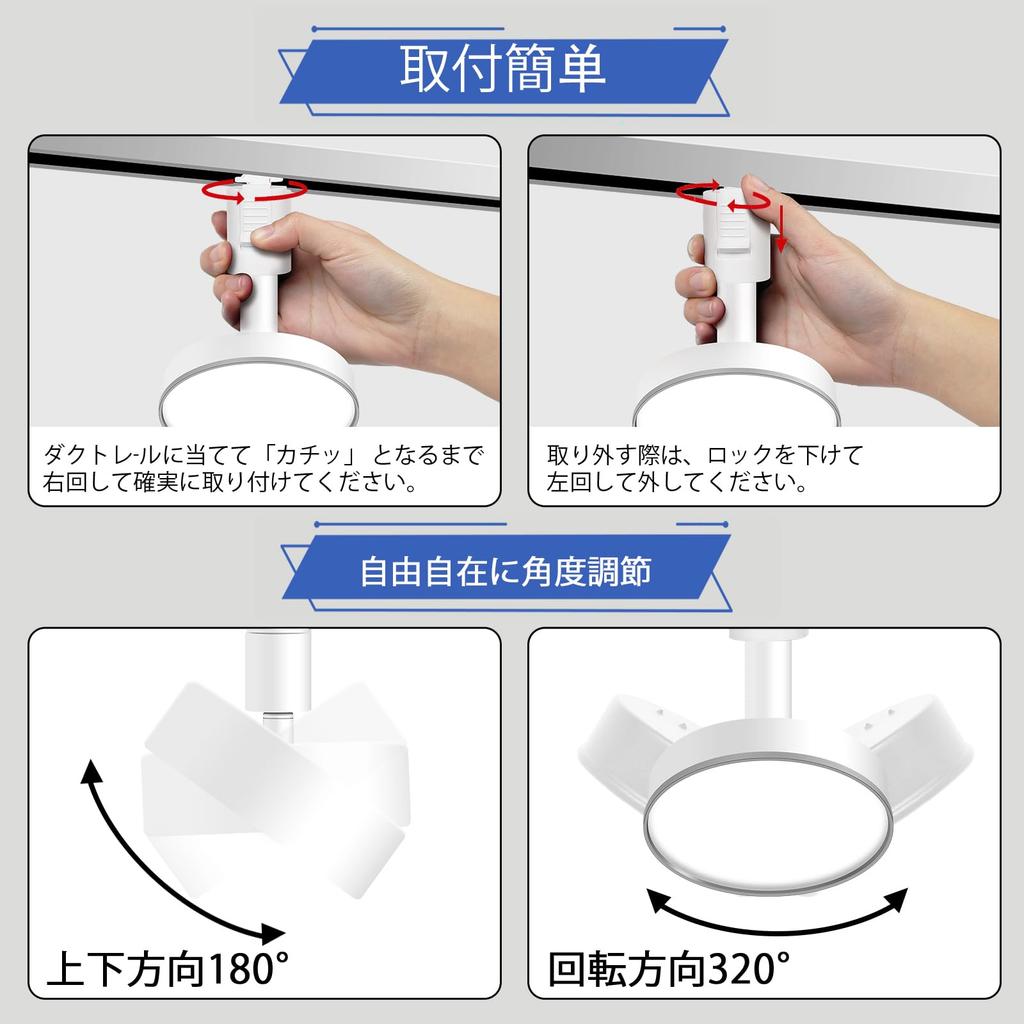 取付簡単

ダクトレ-ルに当てて「カチッ」となるまで右回して確実に取り付けてください。

取り外す際は、ロックを下げて左回して外してください。

自由自在に角度調節

上下方向180°

回転方向320°