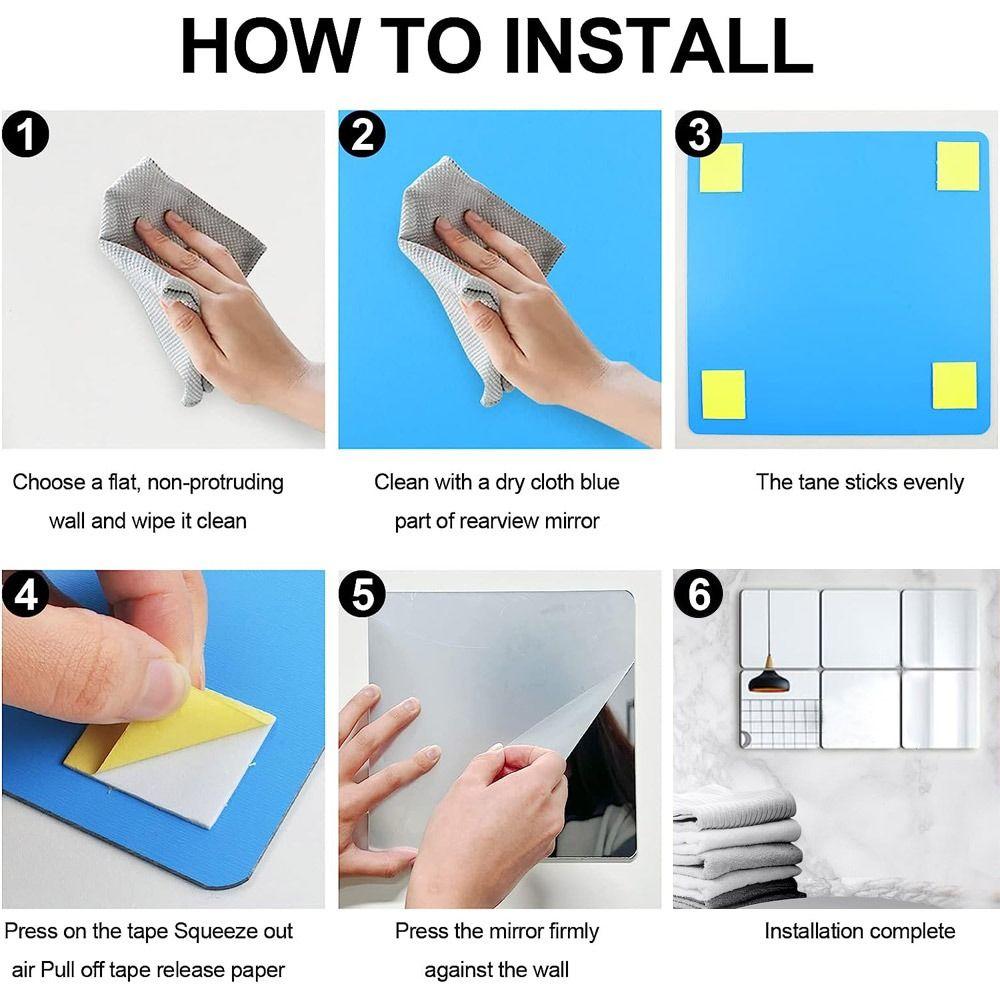 HOW TO INSTALL

1

Choose a flat, non-protruding wall and wipe it clean

2

Clean with a dry cloth blue part of rearview mirror

3

The tane sticks evenly

4

Press on the tape Squeeze out air Pull off tape release paper

5

Press the mirror firmly against the wall

6

Installation complete