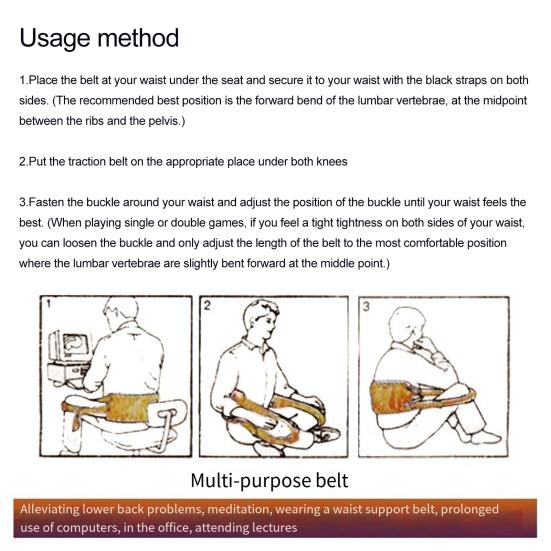 Usage method

1.Place the belt at your waist under the seat and secure it to your waist with the black straps on both sides. (The recommended best position is the forward bend of the lumbar vertebrae, at the midpoint between the ribs and the pelvis.)

2.Put the traction belt on the appropriate place under both knees

3.Fasten the buckle around your waist and adjust the position of the buckle until your waist feels the best. (When playing single or double games, if you feel a tight tightness on both sides of your waist, you can loosen the buckle and only adjust the length of the belt to the most comfortable position where the lumbar vertebrae are slightly bent forward at the middle point.)

1

2

3

Multi-purpose belt

Alleviating lower back problems, meditation, wearing a waist support belt, prolonged use of computers, in the office, attending lectures