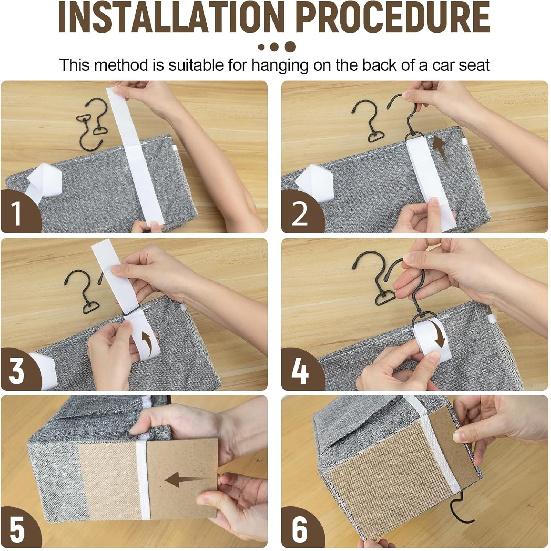 INSTALLATION PROCEDURE

This method is suitable for hanging on the back of a car seat

1

2

3

4

5

6