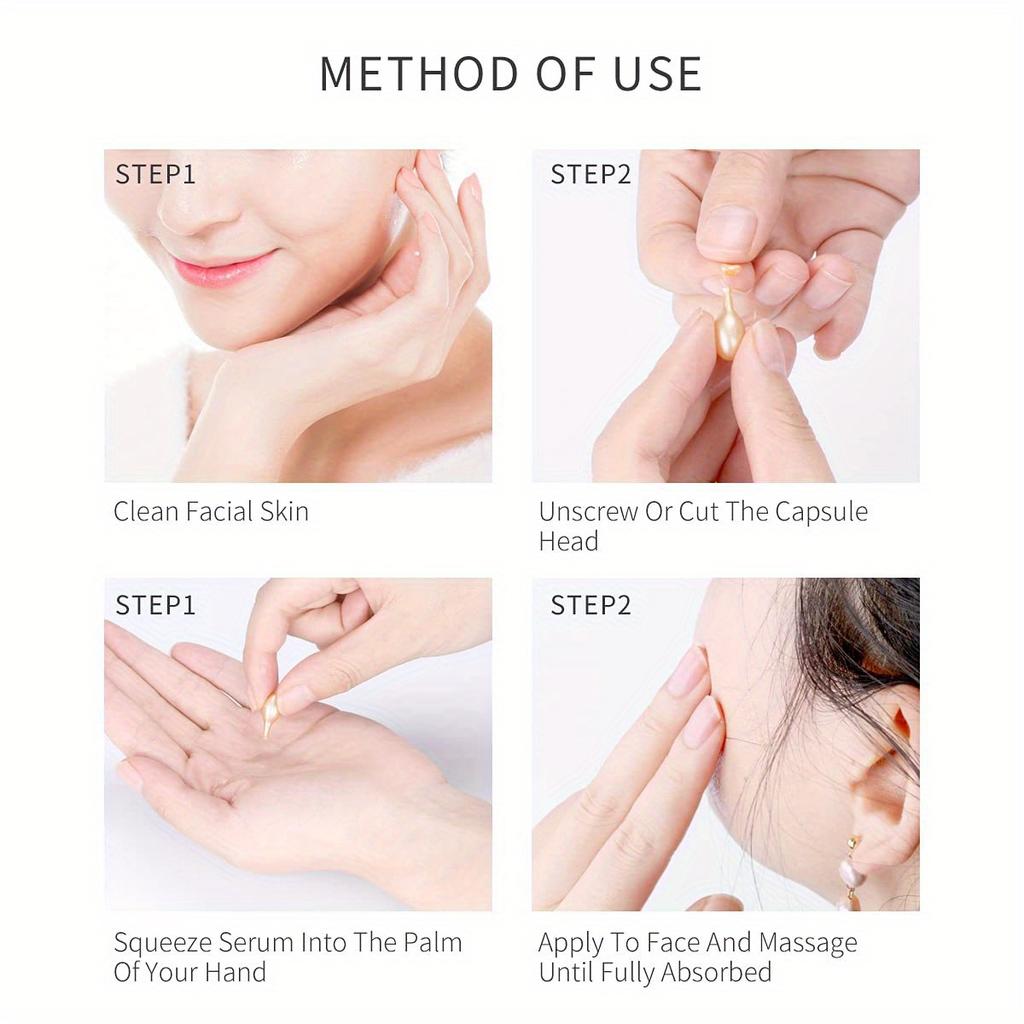 METHOD OF USE

STEP1

Clean Facial Skin

STEP2

Unscrew Or Cut The Capsule Head

STEP1

Squeeze Serum Into The Palm Of Your Hand

STEP2

Apply To Face And Massage Until Fully Absorbed