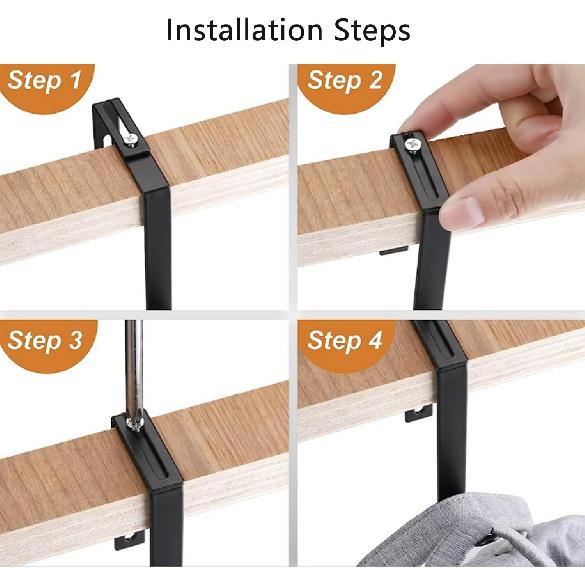 Installation Steps

Step 1

Step 2

Step 3

Step 4