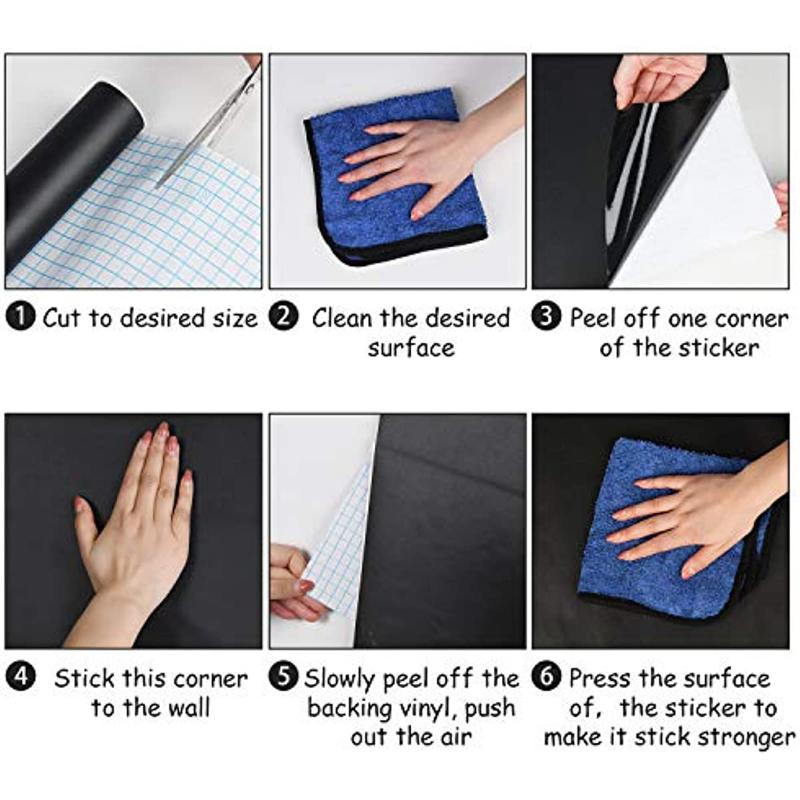 ❶ Cut to desired size

❷ Clean the desired surface

❸ Peel off one corner of the sticker

❹ Stick this corner to the wall

❺ Slowly peel off the backing vinyl, push out the air

❻ Press the surface of, the sticker to make it stick stronger