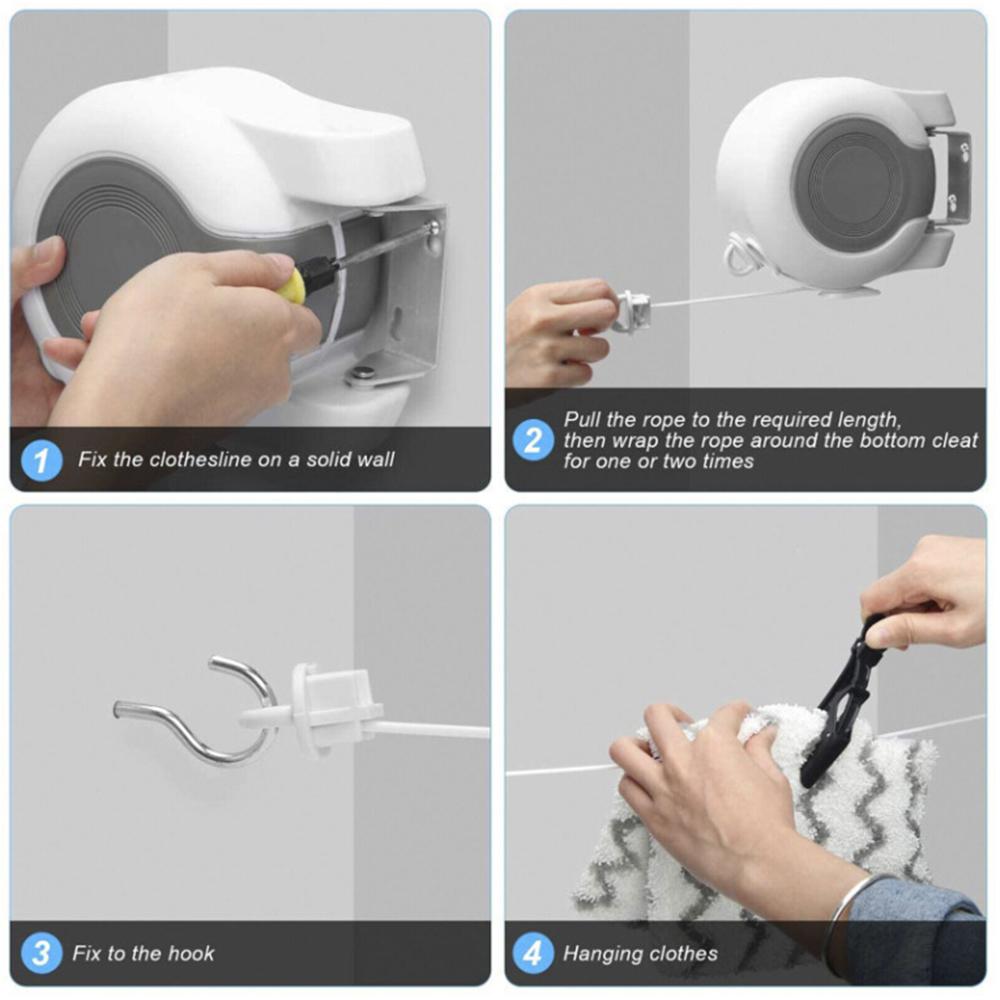 1 Fix the clothesline on a solid wall

2 Pull the rope to the required length, then wrap the rope around the bottom cleat for one or two times

3 Fix to the hook

4 Hanging clothes