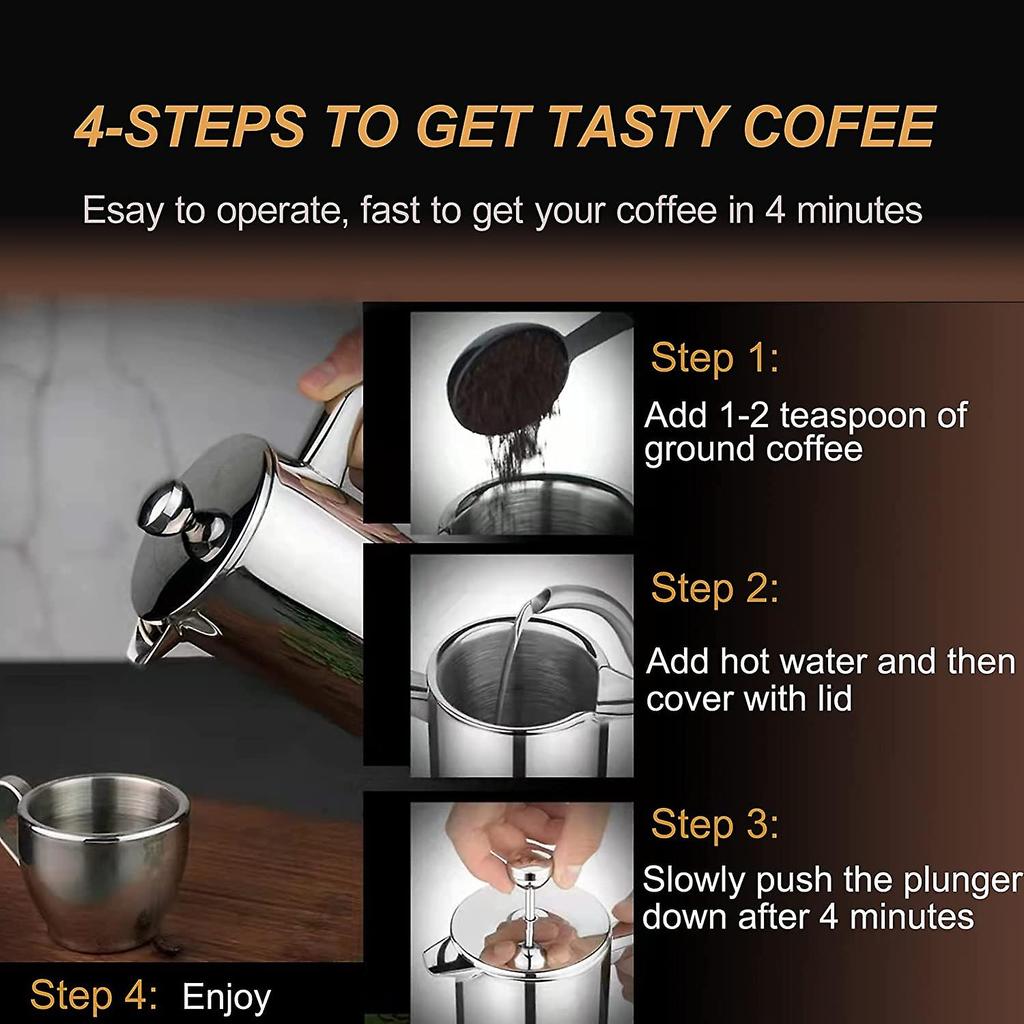 4-STEPS TO GET TASTY COFEE

Esay to operate, fast to get your coffee in 4 minutes

Step 1:
Add 1-2 teaspoon of ground coffee

Step 2:
Add hot water and then cover with lid

Step 3:
Slowly push the plunger down after 4 minutes

Step 4: Enjoy