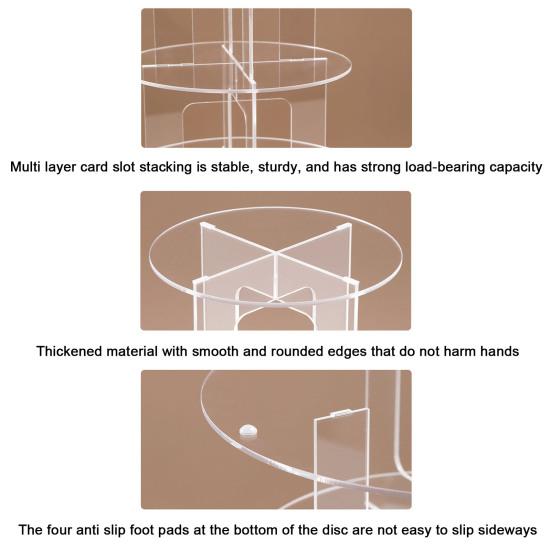 Multi layer card slot stacking is stable, sturdy, and has strong load-bearing capacity

Thickened material with smooth and rounded edges that do not harm hands

The four anti slip foot pads at the bottom of the disc are not easy to slip sideways