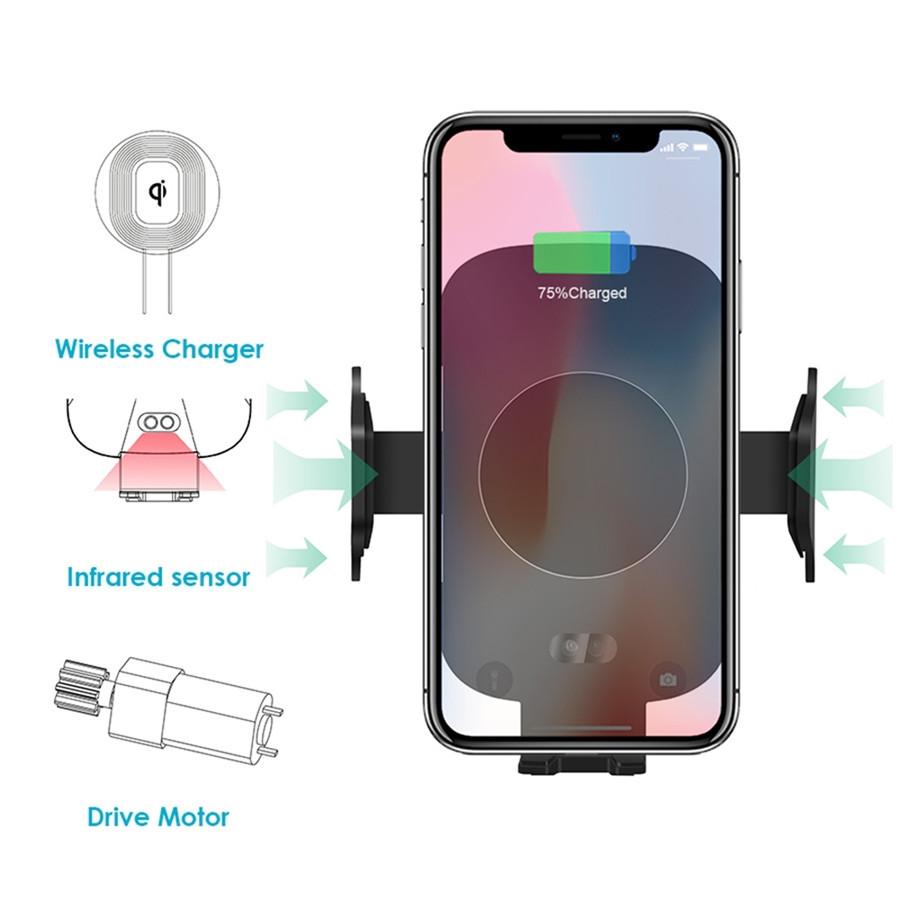 qi

Wireless Charger

Infrared sensor

Drive Motor

75%Charged