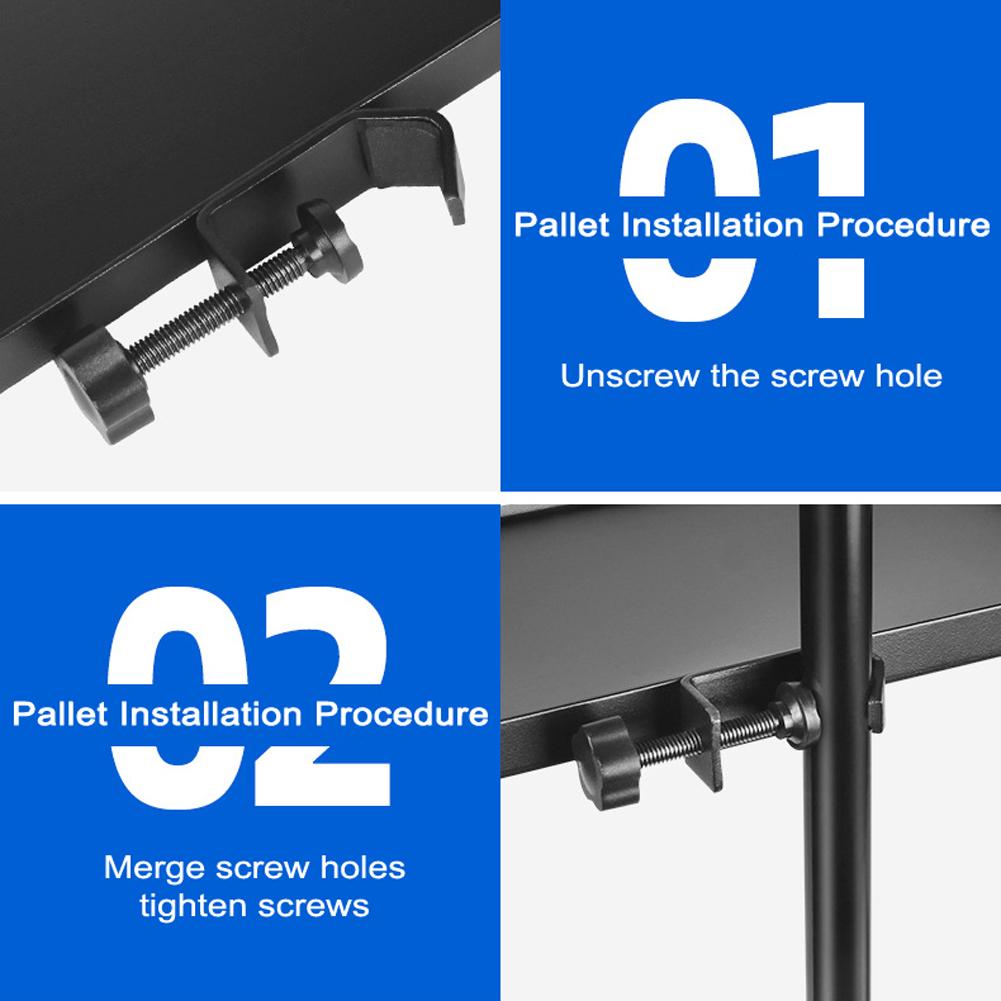 01
Pallet Installation Procedure

Unscrew the screw hole

02
Pallet Installation Procedure

Merge screw holes tighten screws