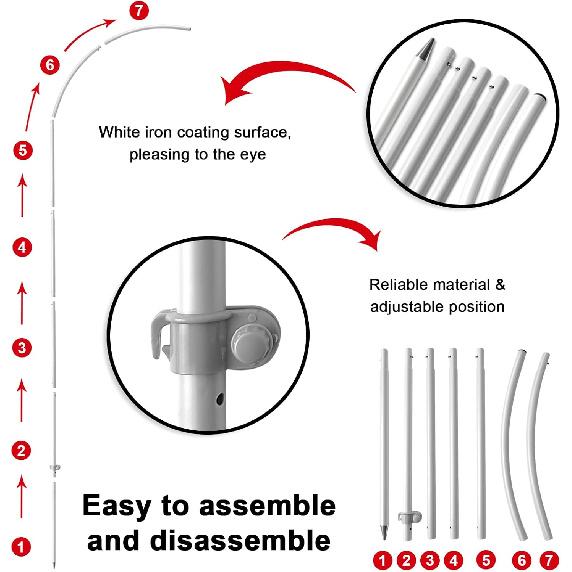 7

6

5

4

3

2

1

White iron coating surface, pleasing to the eye

Reliable material & adjustable position

Easy to assemble and disassemble

1 2 3 4 5 6 7