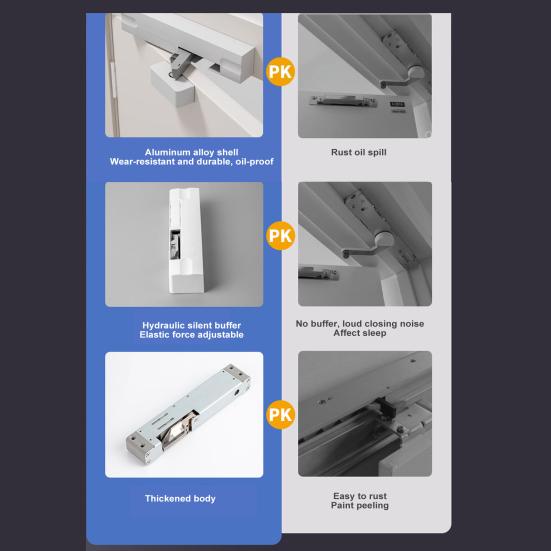 PK

Aluminum alloy shell
Wear-resistant and durable, oil-proof

Rust oil spill

PK

Hydraulic silent buffer
Elastic force adjustable

No buffer, loud closing noise
Affect sleep

PK

Thickened body

Easy to rust
Paint peeling