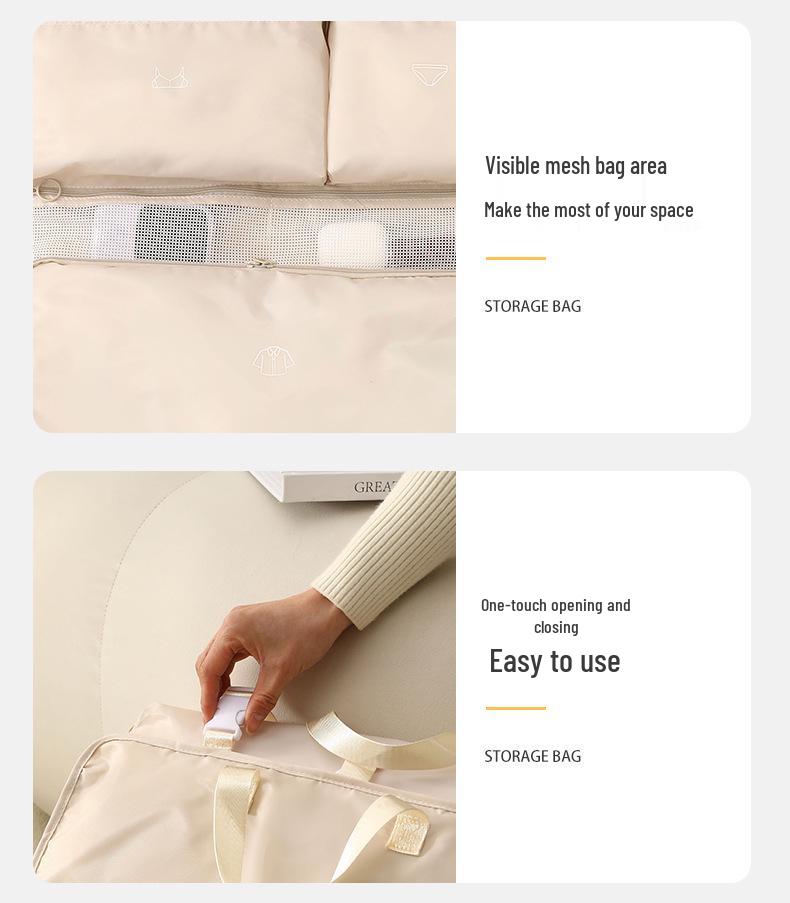 Visible mesh bag area

Make the most of your space

STORAGE BAG

GREAT

One-touch opening and closing

Easy to use

STORAGE BAG