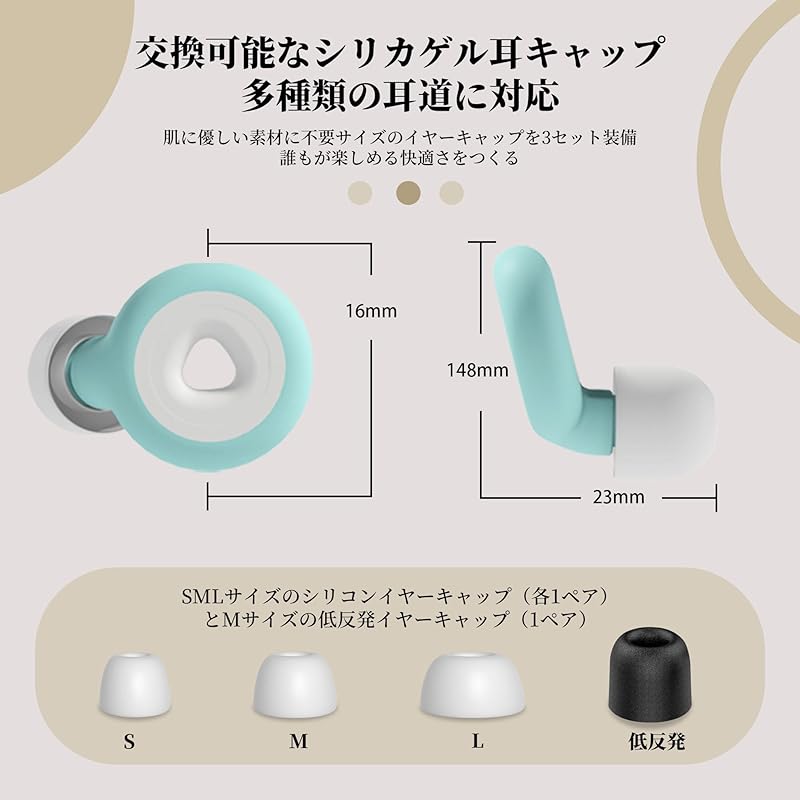 交換可能なシリカゲル耳キャップ
多種類の耳道に対応

肌に優しい素材に不要サイズのイヤーキャップを3セット装備
誰もが楽しめる快適さをつくる

16mm

148mm

23mm

SMLサイズのシリコンイヤーキャップ（各1ペア）
とMサイズの低反発イヤーキャップ（1ペア）

S

M

L

低反発