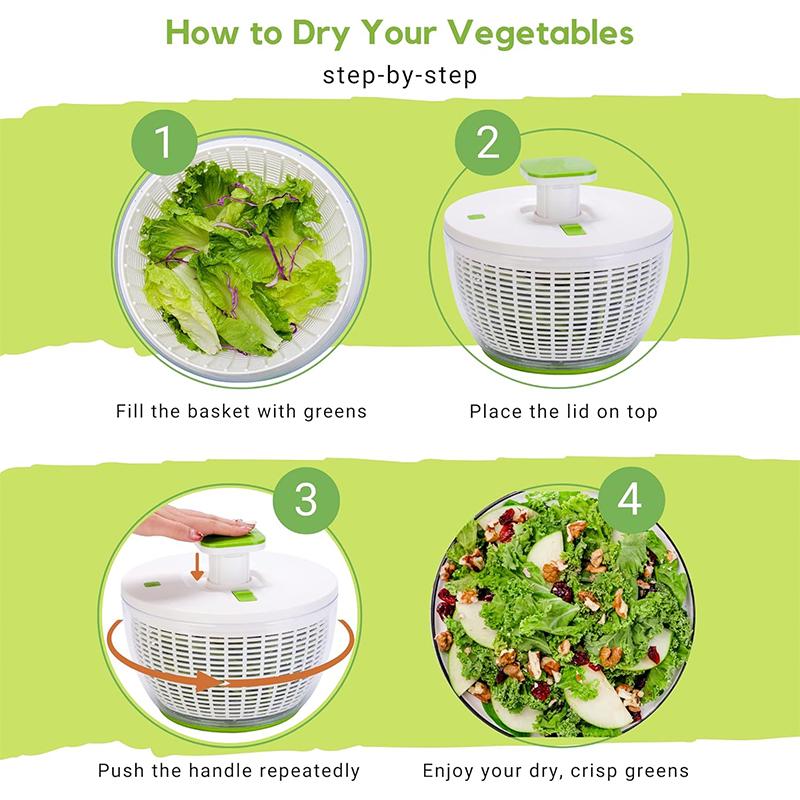 How to Dry Your Vegetables

step-by-step

1

Fill the basket with greens

2

Place the lid on top

3

Push the handle repeatedly

4

Enjoy your dry, crisp greens