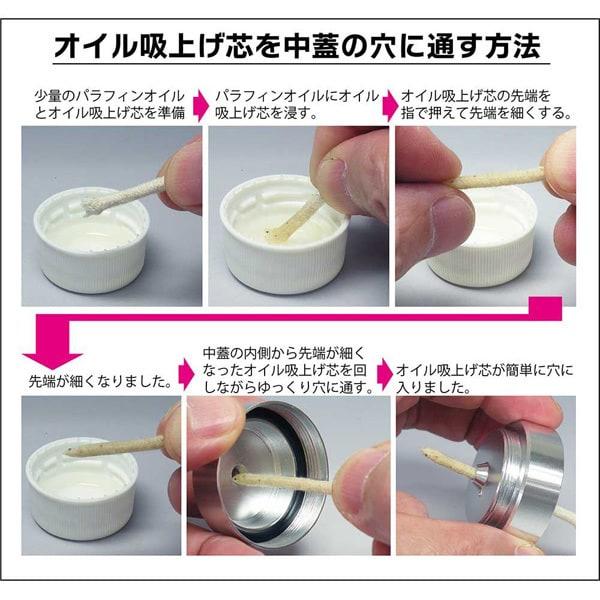 オイル吸上げ芯を中蓋の穴に通す方法

少量のパラフィンオイルとオイル吸上げ芯を準備

パラフィンオイルにオイル吸上げ芯を浸す。

オイル吸上げ芯の先端を指で押えて先端を細くする。

先端が細くなりました。

中蓋の内側から先端が細くなったオイル吸上げ芯を回しながらゆっくり穴に通す。

オイル吸上げ芯が簡単に穴に入りました。