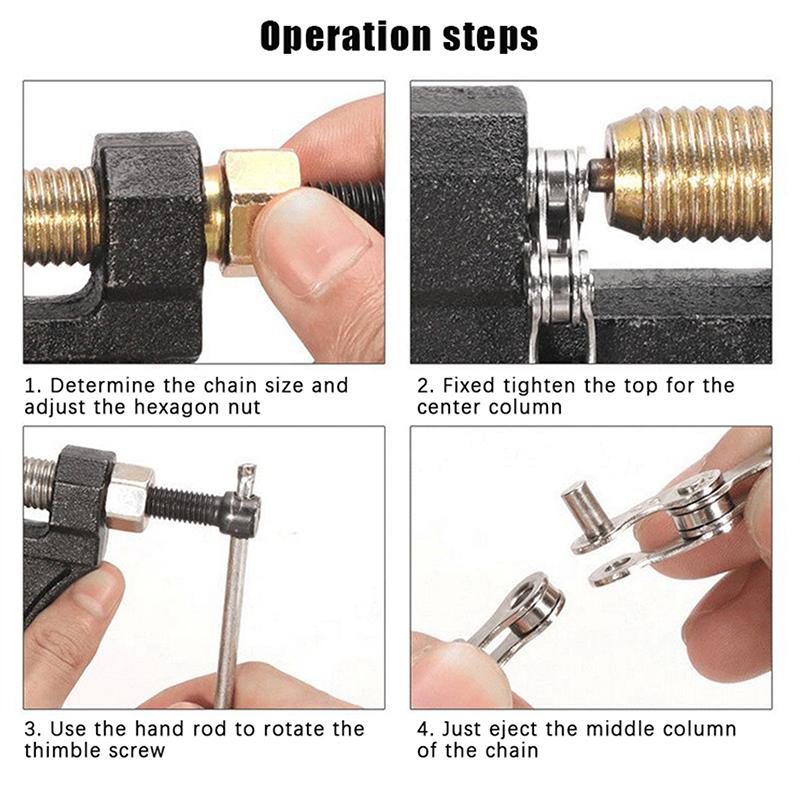 Operation steps

1. Determine the chain size and adjust the hexagon nut

2. Fixed tighten the top for the center column

3. Use the hand rod to rotate the thimble screw

4. Just eject the middle column of the chain